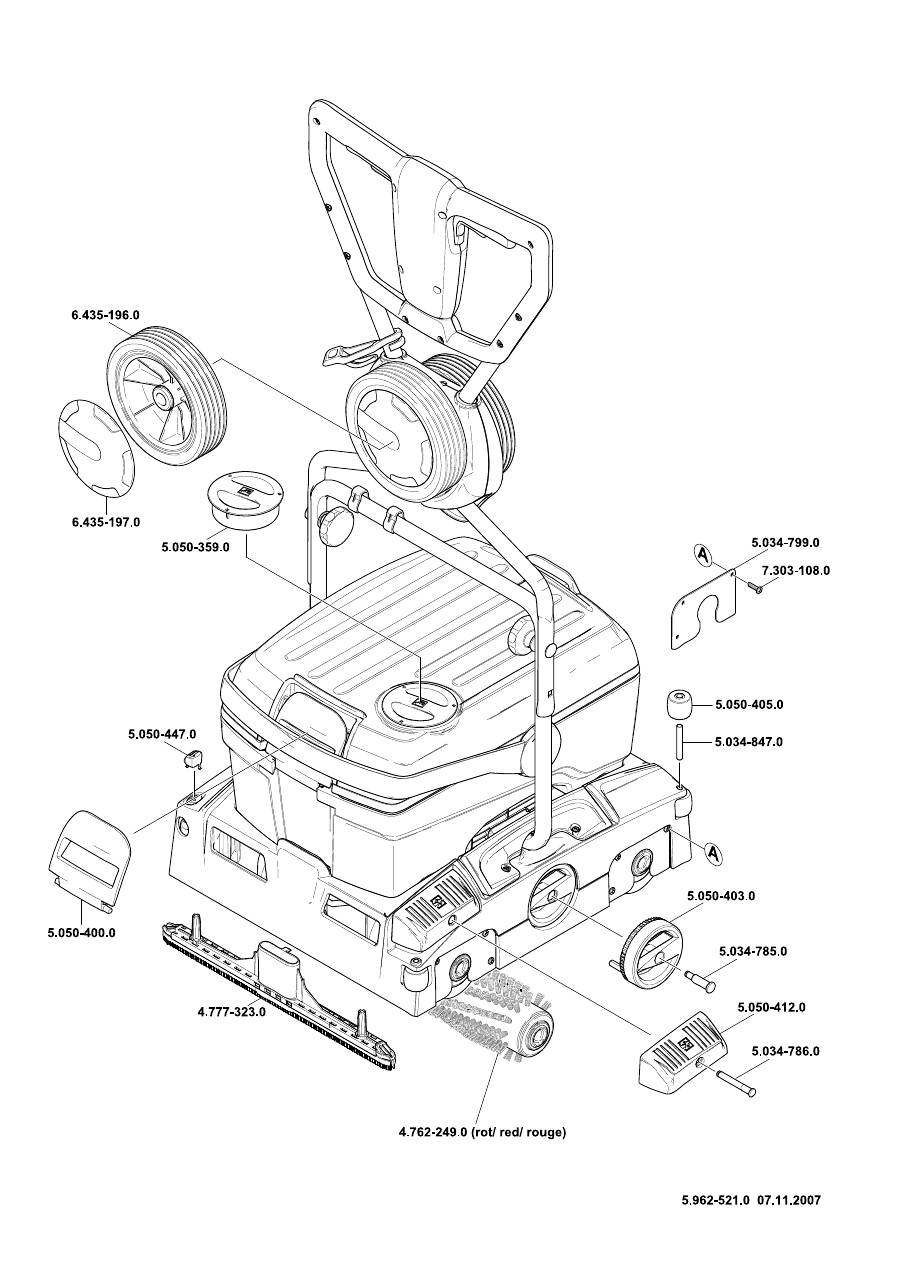 6.435-196.0

6.435-197.0

5.050-359.0

A

5.034-799.0

7.303-108.0

5.050-405.0

5.034-847.0

5.050-447.0

A

5.050-400.0

5.050-403.0

5.034-785.0

4.777-323.0

5.050-412.0

5.034-786.0

4.762-249.0 (rot/ red/ rouge)

5.962-521.0 07.11.2007