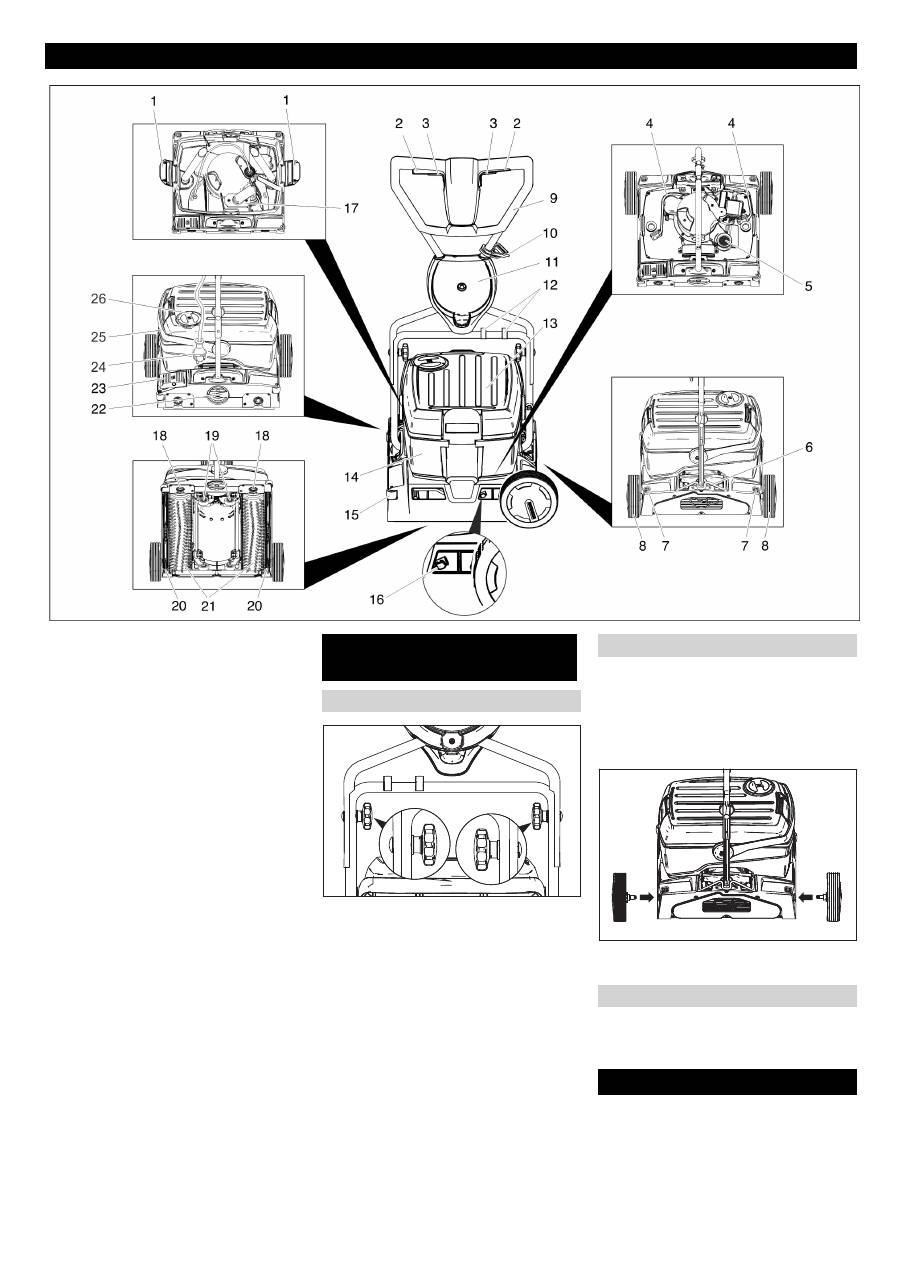 1
1
17
2
3
3
2
9
10
11
12
13
14
15
16
4
4
5
26
25
24
23
22
18
19
18
20
21
20
6
8
7
7
8