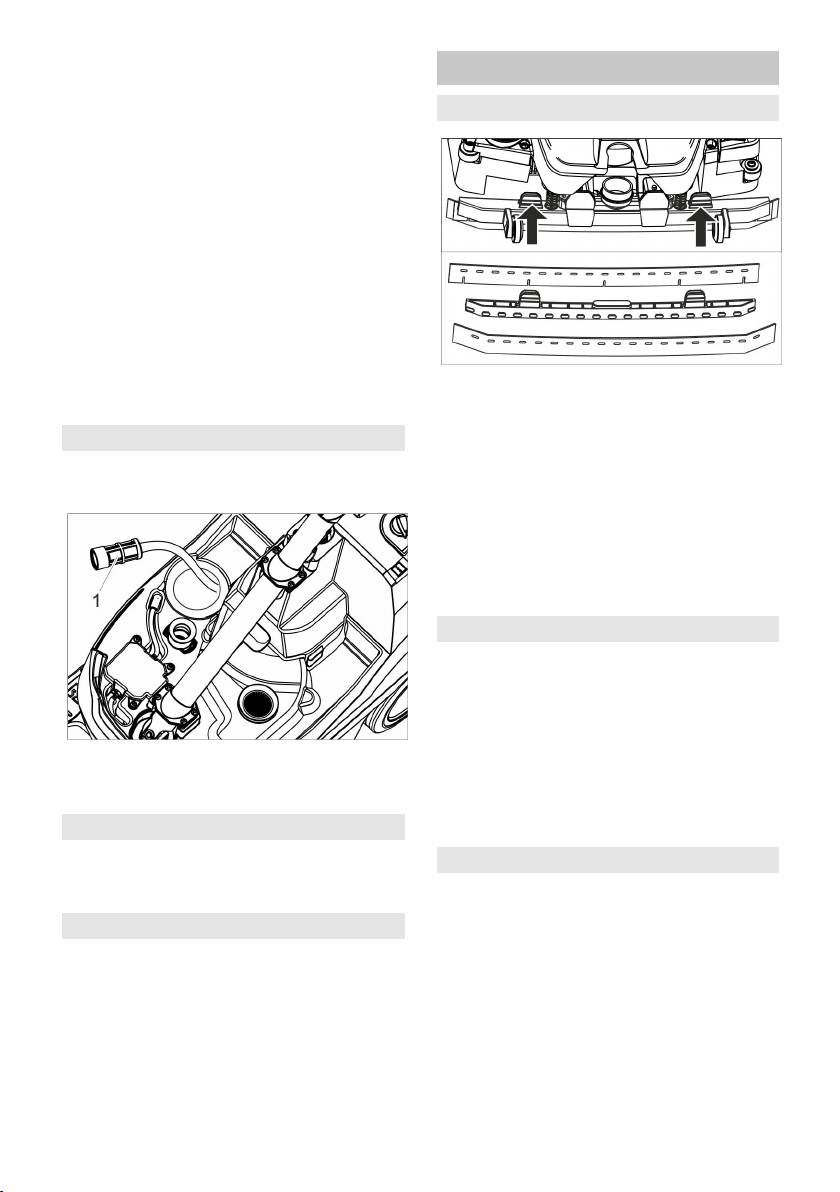 1