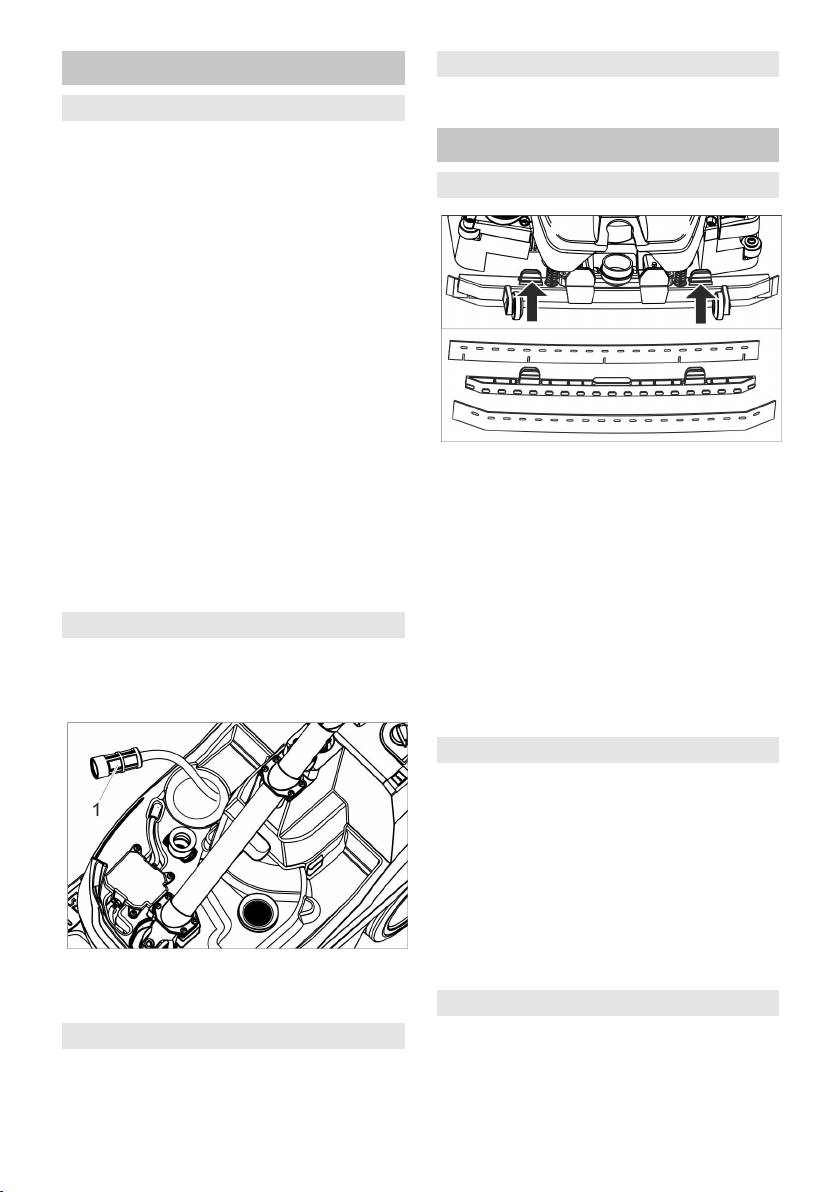 1