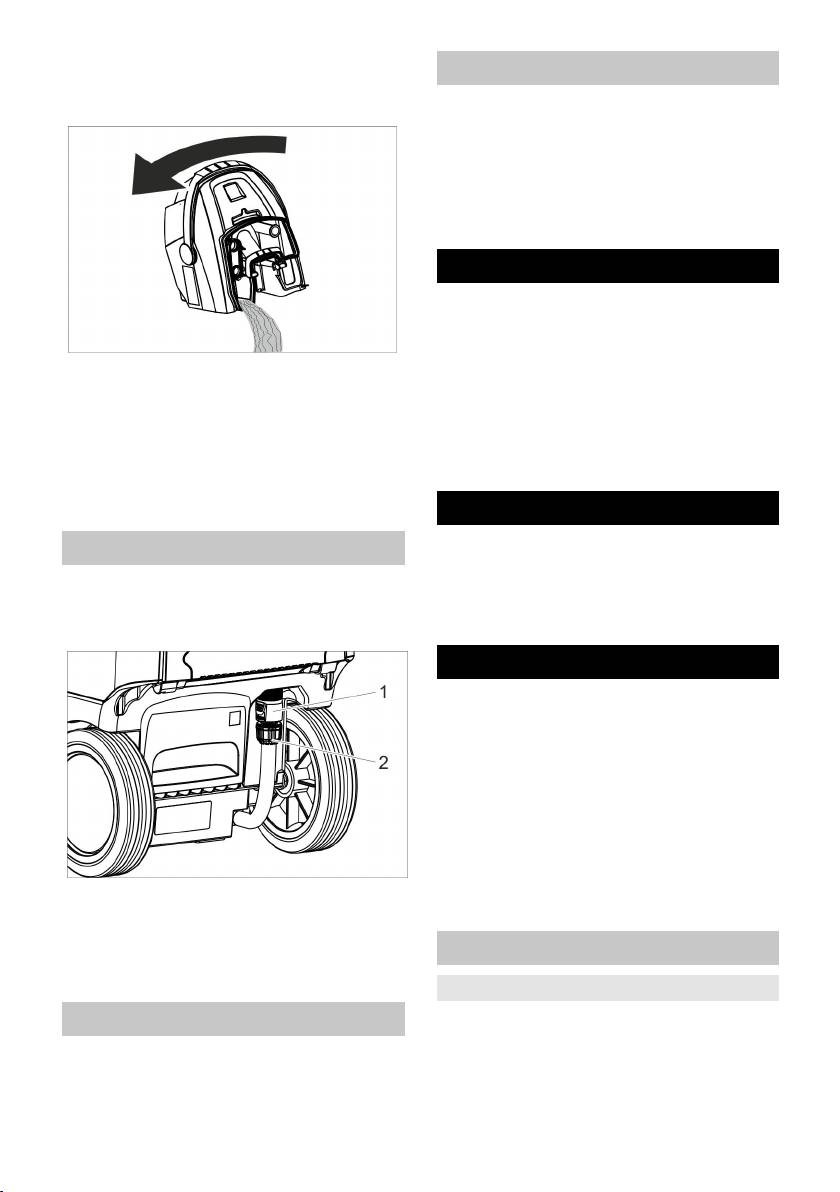 1

2