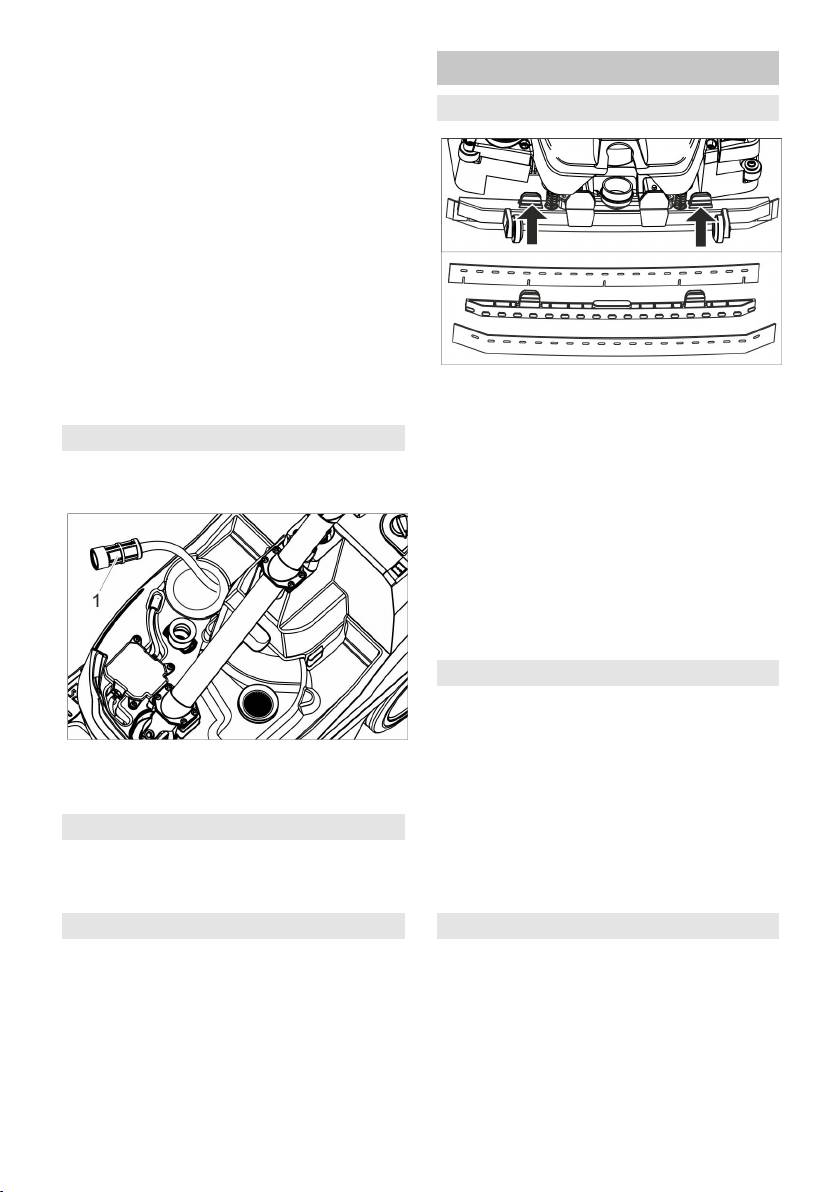 1