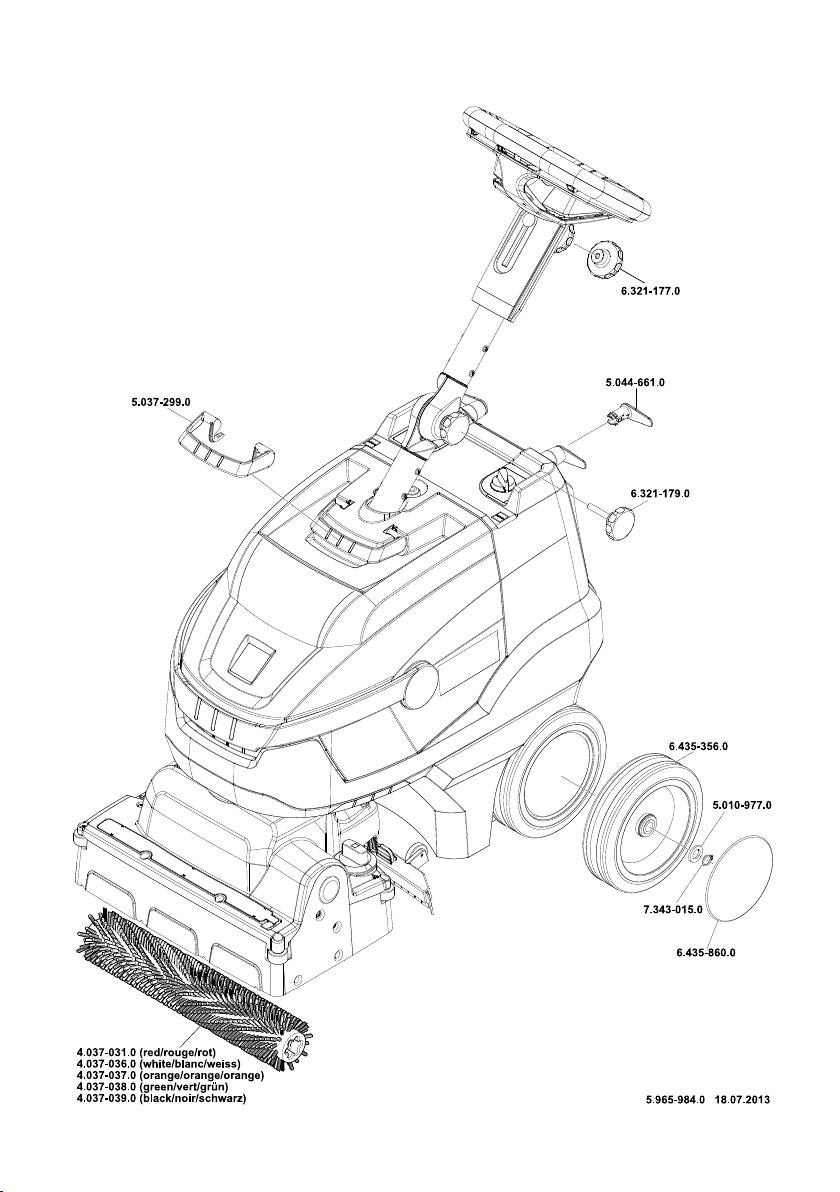 6.321-177.0

5.044-661.0

5.037-299.0

6.321-179.0

6.435-356.0

5.010-977.0

7.343-015.0

6.435-860.0

4.037-031.0 (red/rouge/rot)
4.037-036.0 (white/blanc/weiss)
4.037-037.0 (orange/orange/orange)
4.037-038.0 (green/vert/grün)
4.037-039.0 (black/noir/schwarz)

5.965-984.0 18.07.2013