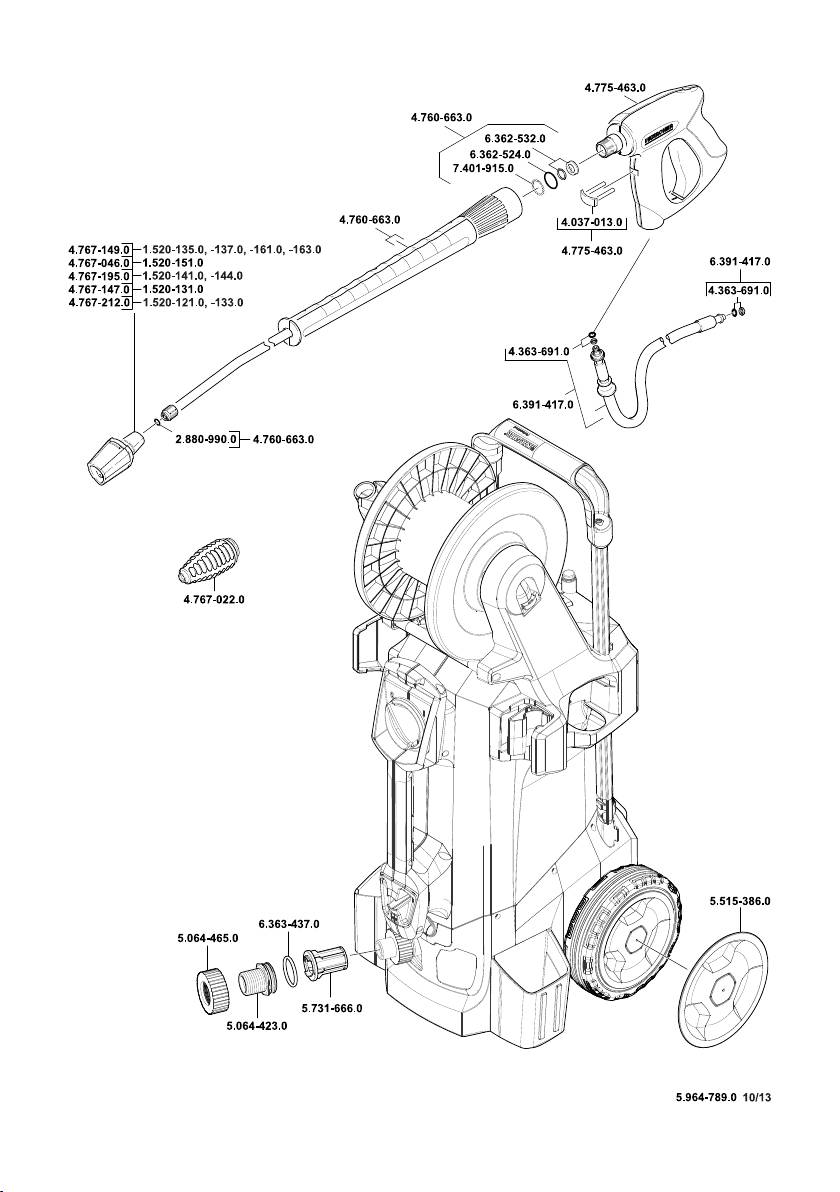 4.775-463.0

4.760-663.0

6.362-532.0

6.362-524.0

7.401-915.0

4.760-663.0

4.037-013.0

4.775-463.0

4.767-149.0 1.520-135.0, -137.0, -161.0, -163.0
4.767-046.0 1.520-151.0
4.767-195.0 1.520-141.0, -144.0
4.767-147.0 1.520-131.0
4.767-212.0 1.520-121.0, -133.0

6.391-417.0

4.363-691.0

4.363-691.0

6.391-417.0

2.880-990.0 4.760-663.0

4.767-022.0

5.515-386.0

6.363-437.0

5.064-465.0

5.731-666.0

5.064-423.0

5.964-789.0 10/13