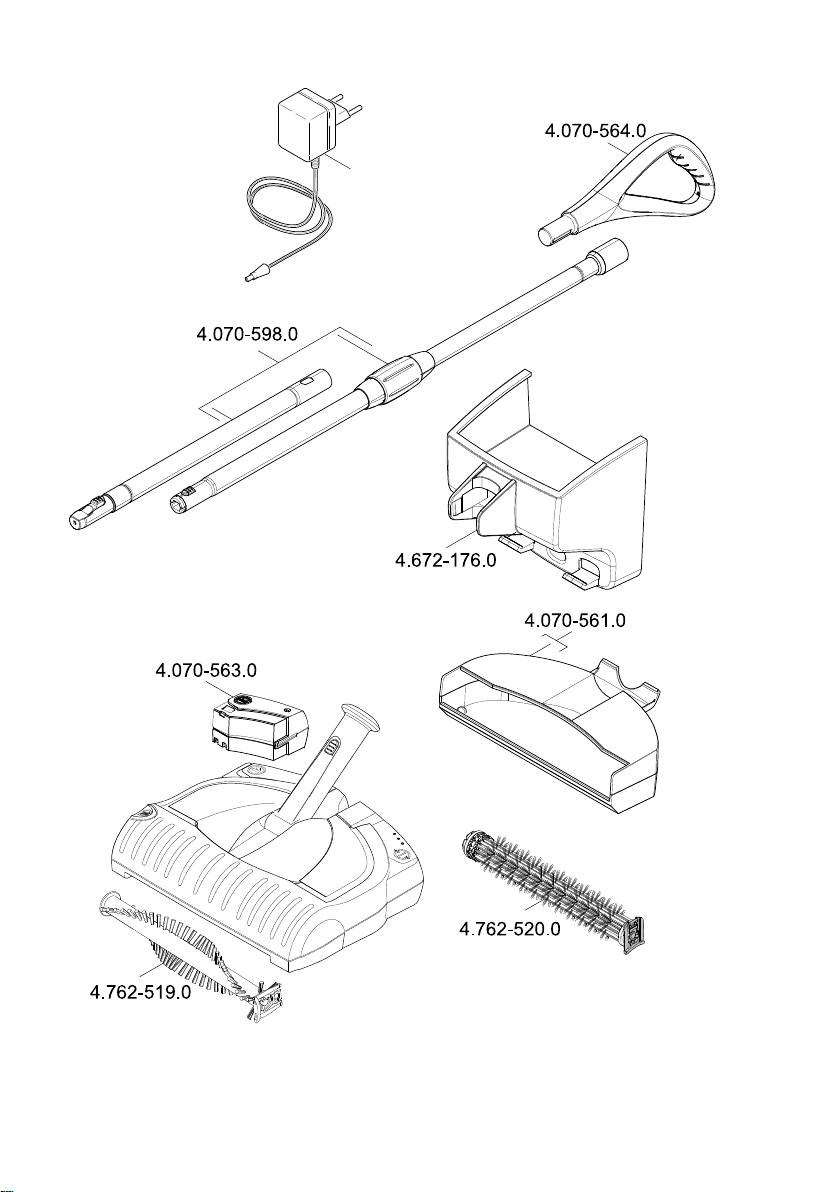 4.070-564.0

4.070-598.0

4.672-176.0

4.070-561.0

4.070-563.0

4.762-520.0

4.762-519.0