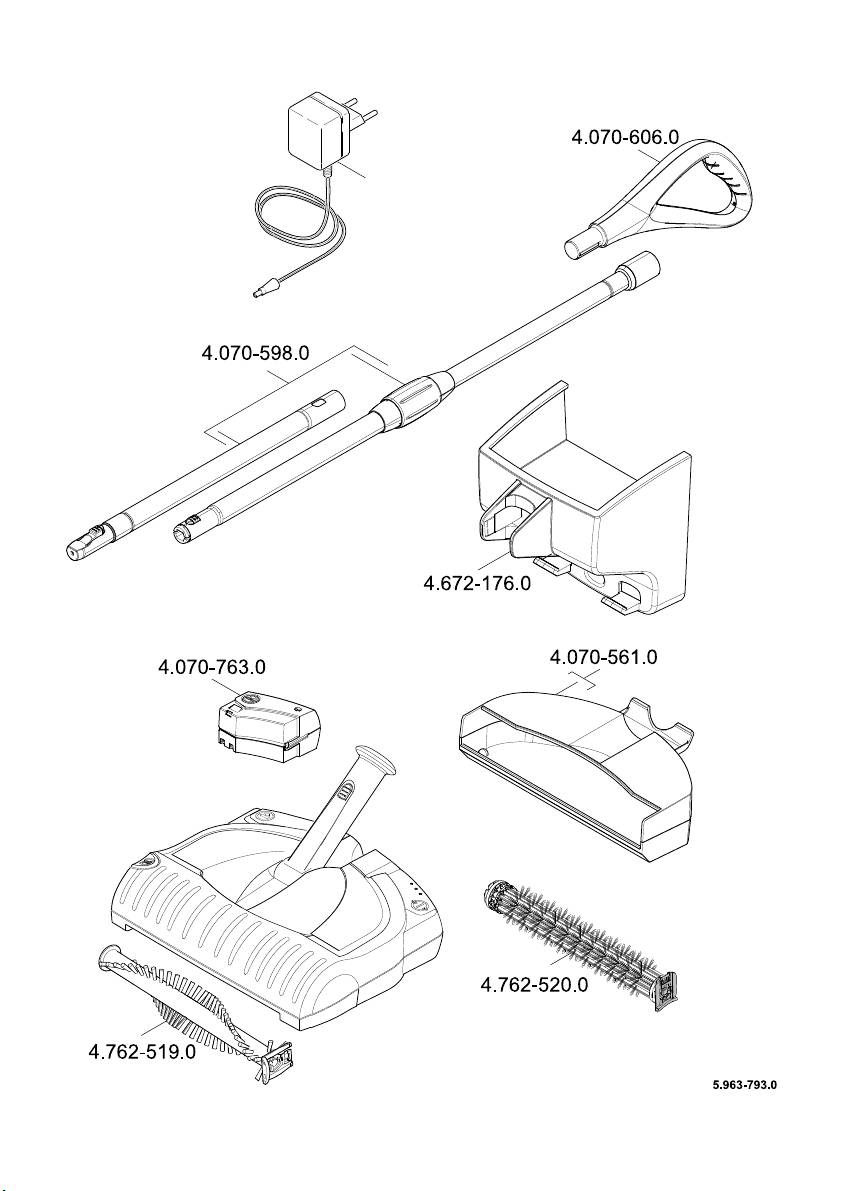 4.070-606.0

4.070-598.0

4.672-176.0

4.070-763.0

4.070-561.0

4.762-520.0

4.762-519.0

5.963-793.0