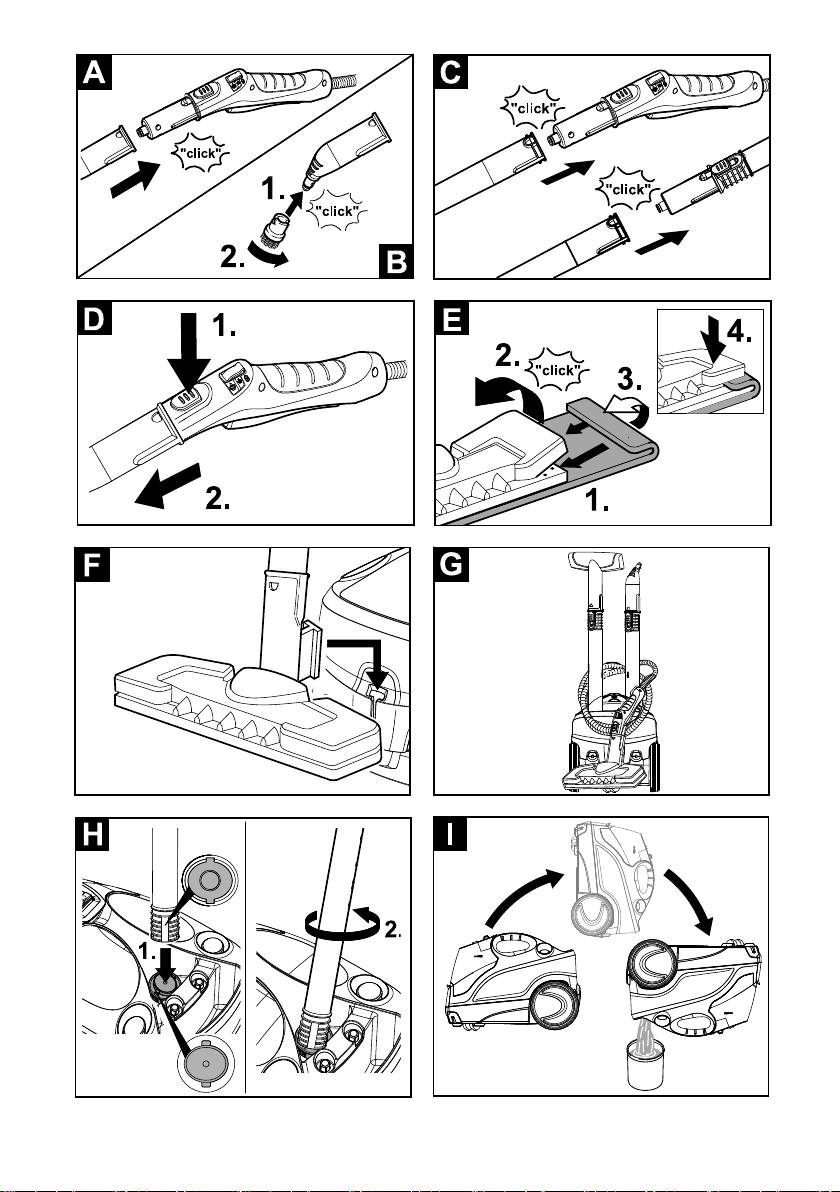 A

"click"

1.

"click"

2.

B

C

"click"

"click"

D

1.

2.

E

2.

"click"

3.

4.

1.

F

G

H

1.

2.

I