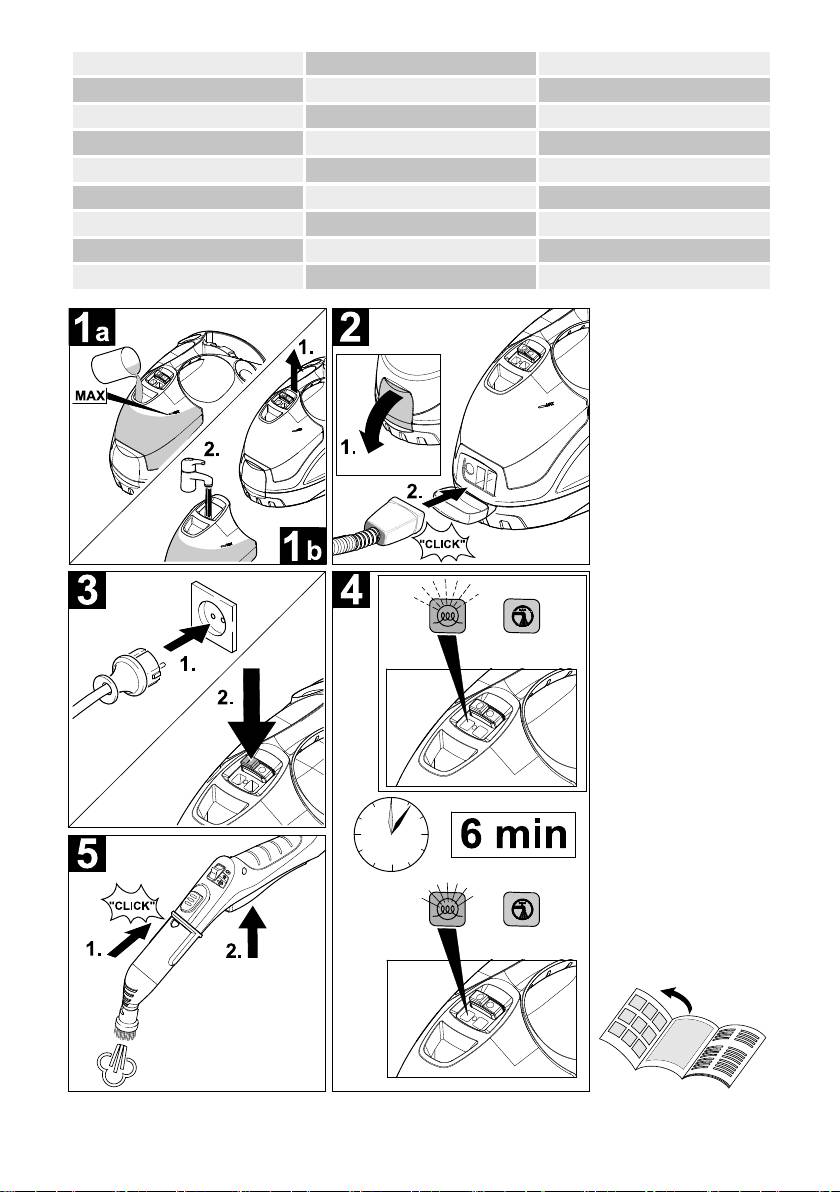 1a
MAX
1.
2.
1b
2
1.
2.
"CLICK"
3
1.
2.
4
6 min
5
"CLICK"
1.
2.