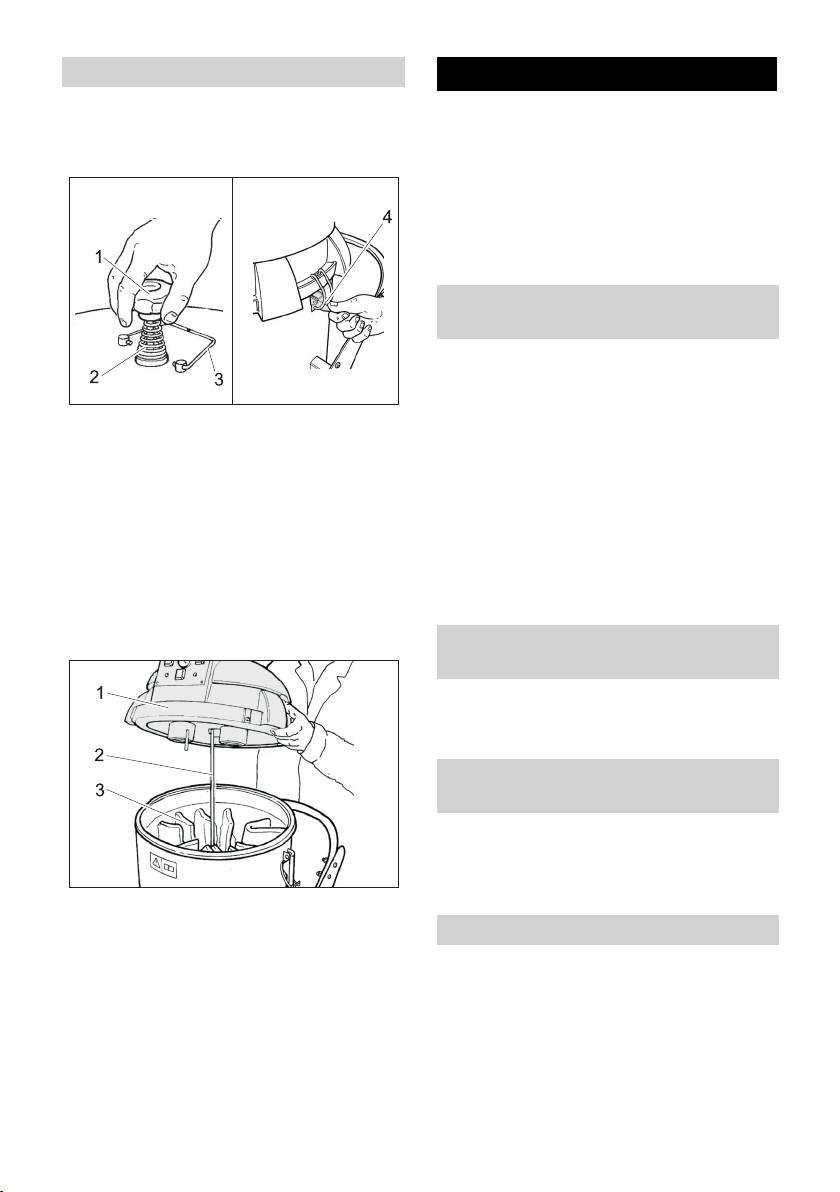 1
2
3
4

1
2
3