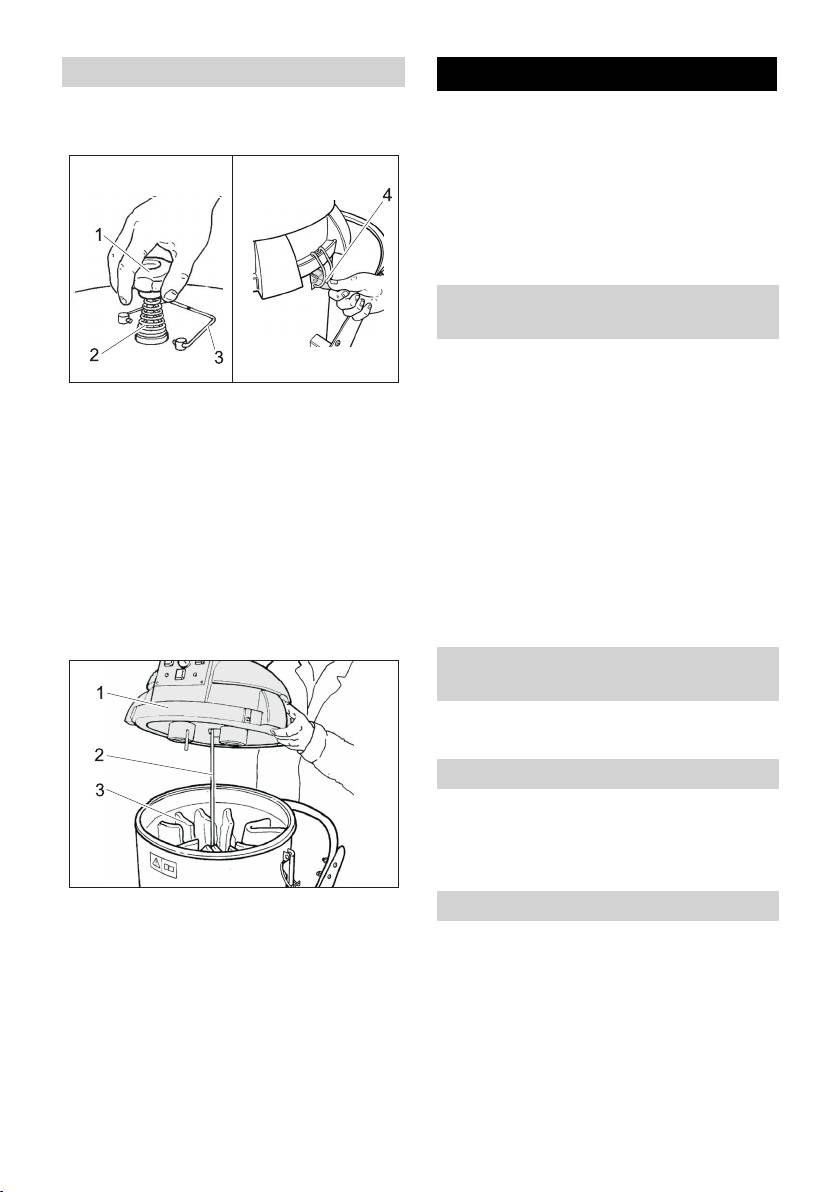 1
2
3
4

1
2
3