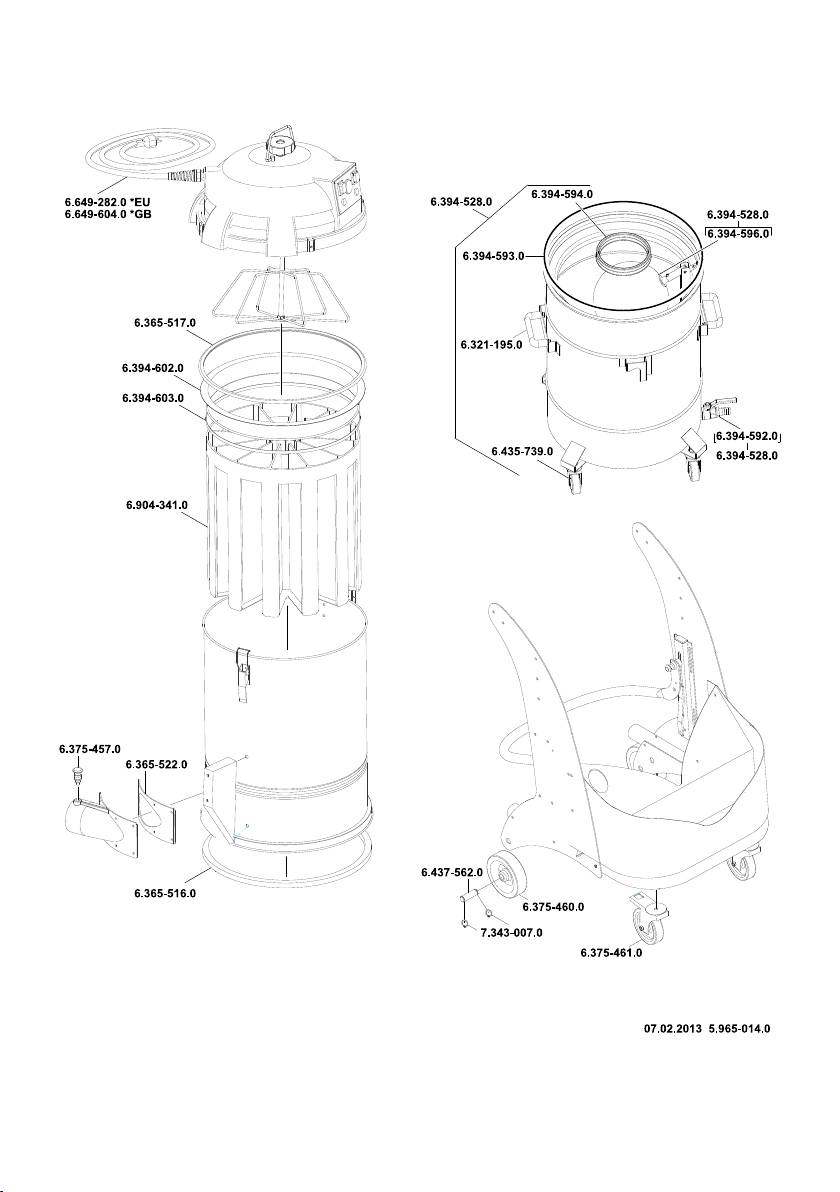 6.649-282.0 *EU
6.649-604.0 *GB

6.365-517.0

6.394-602.0

6.394-603.0

6.904-341.0

6.375-457.0

6.365-522.0

6.365-516.0

6.394-528.0

6.394-594.0

6.394-528.0

6.394-596.0

6.394-593.0

6.321-195.0

6.394-592.0

6.394-528.0

6.435-739.0

6.437-562.0

6.375-460.0

7.343-007.0

6.375-461.0

07.02.2013 5.965-014.0