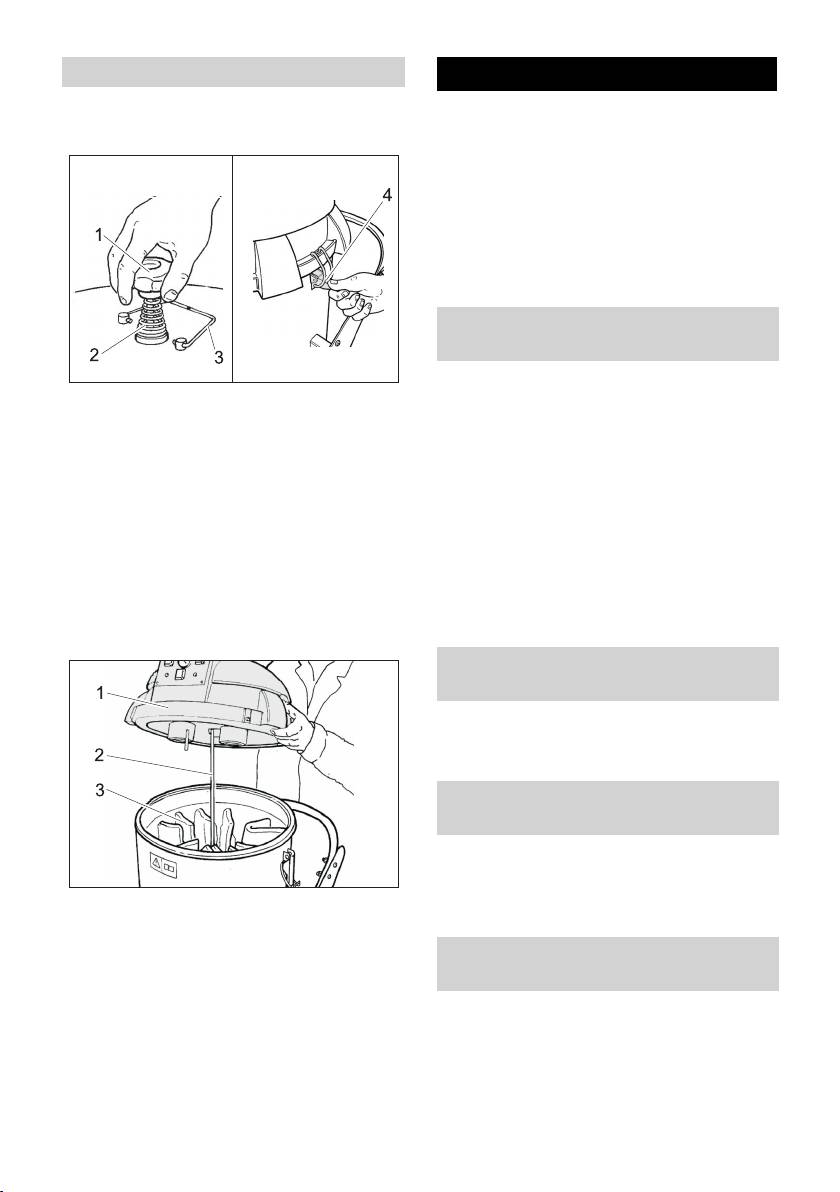 1
2
3
4

1
2
3