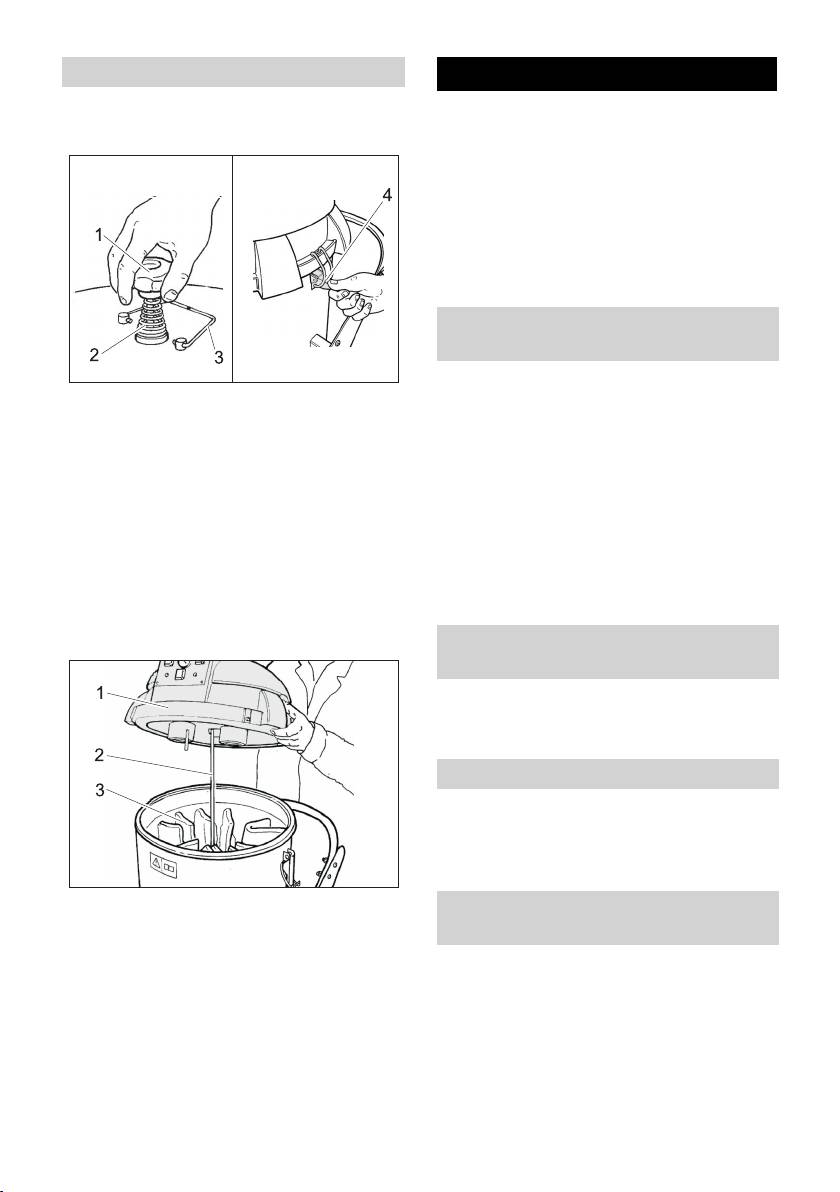 1

2

3

4

1

2

3