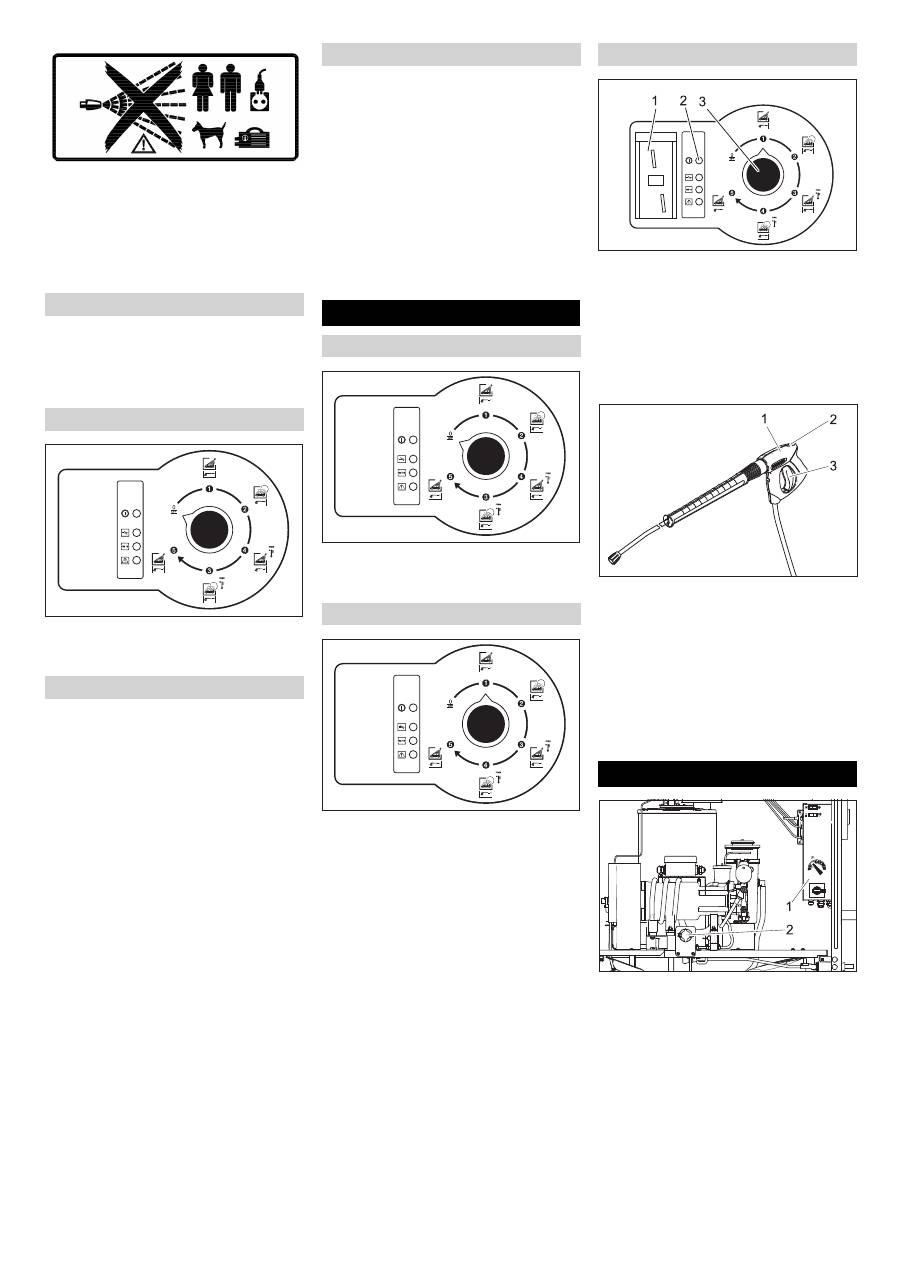 1 2 3

1 2

3

1

2