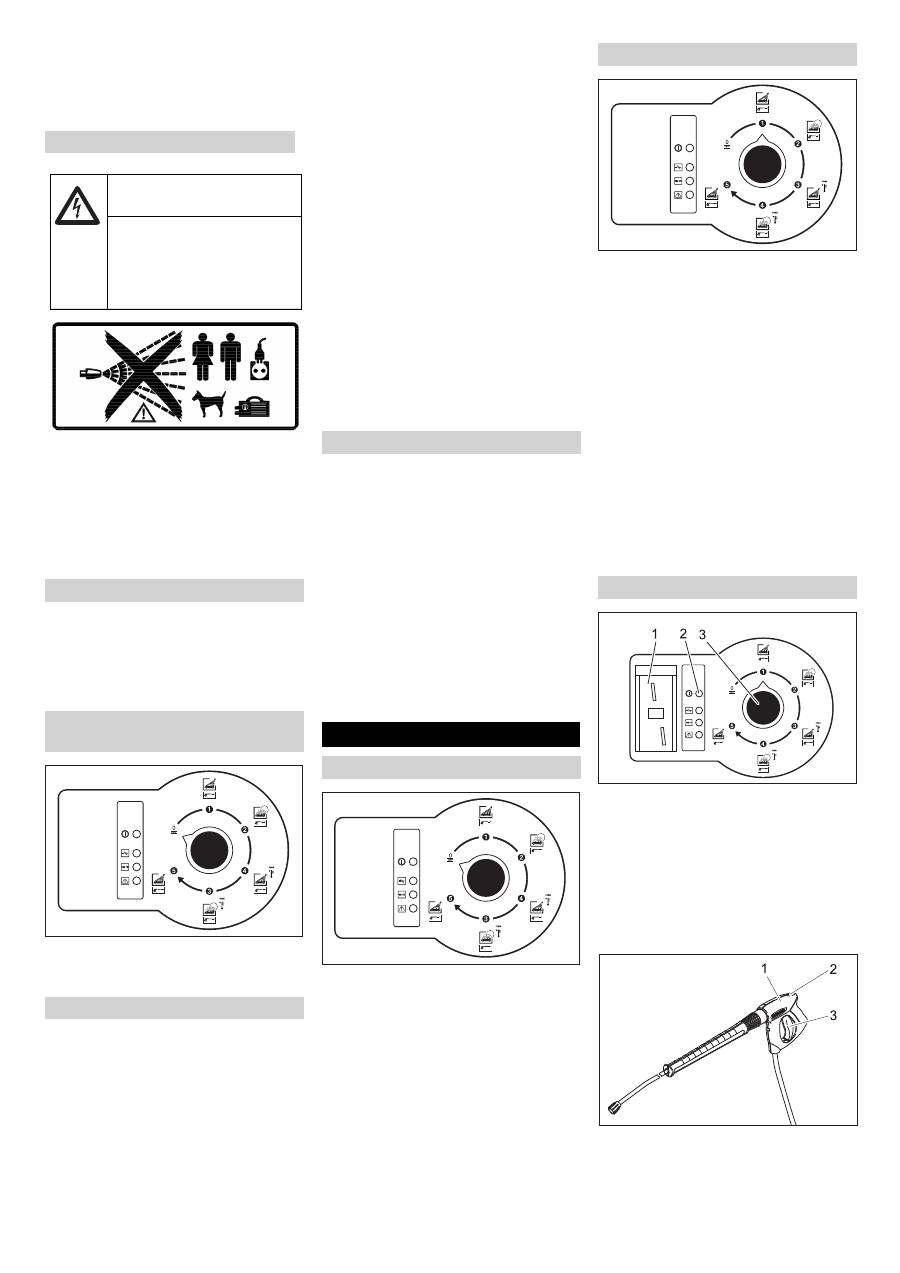 1 2 3

1 2 3