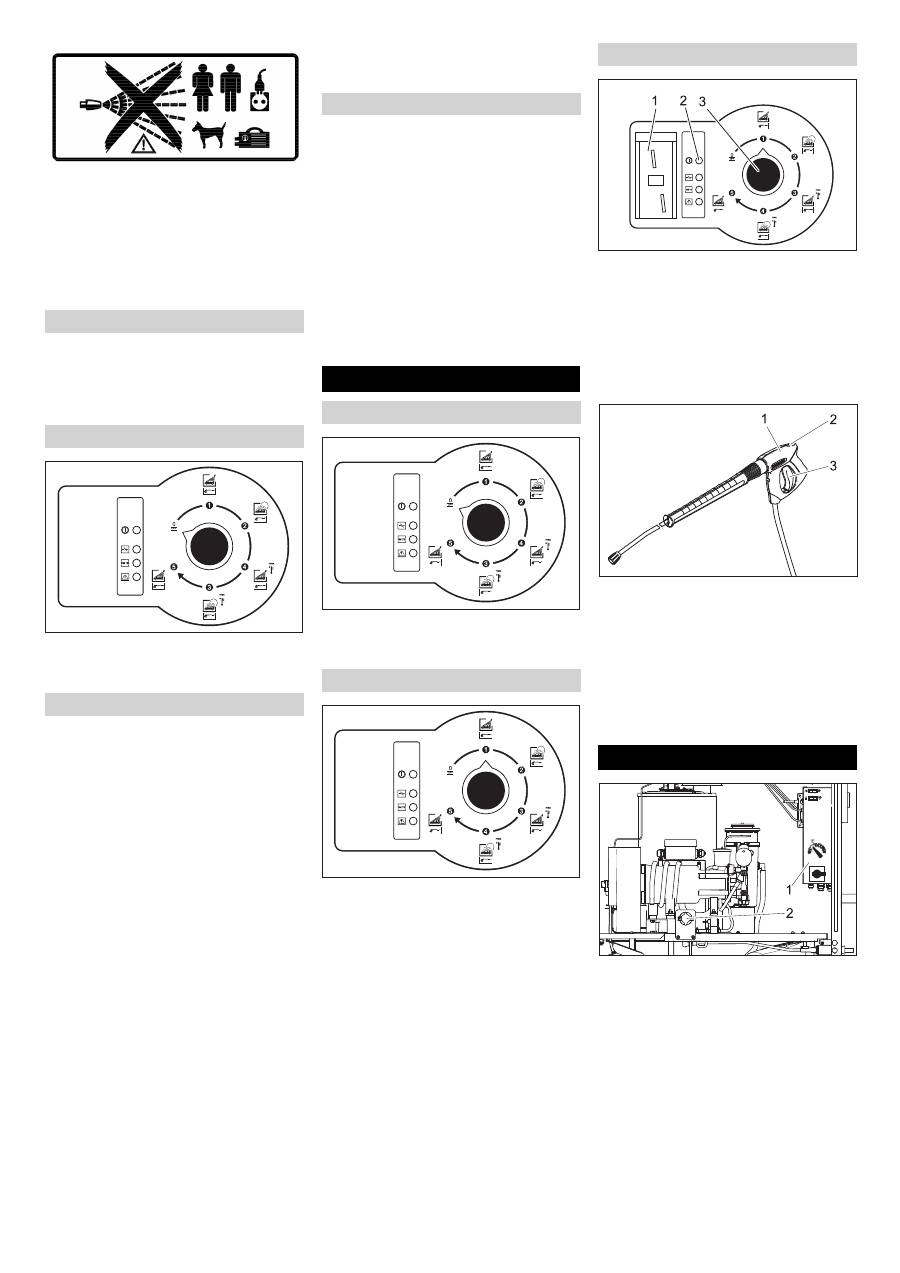 1
2
3
1
2
3
1
2