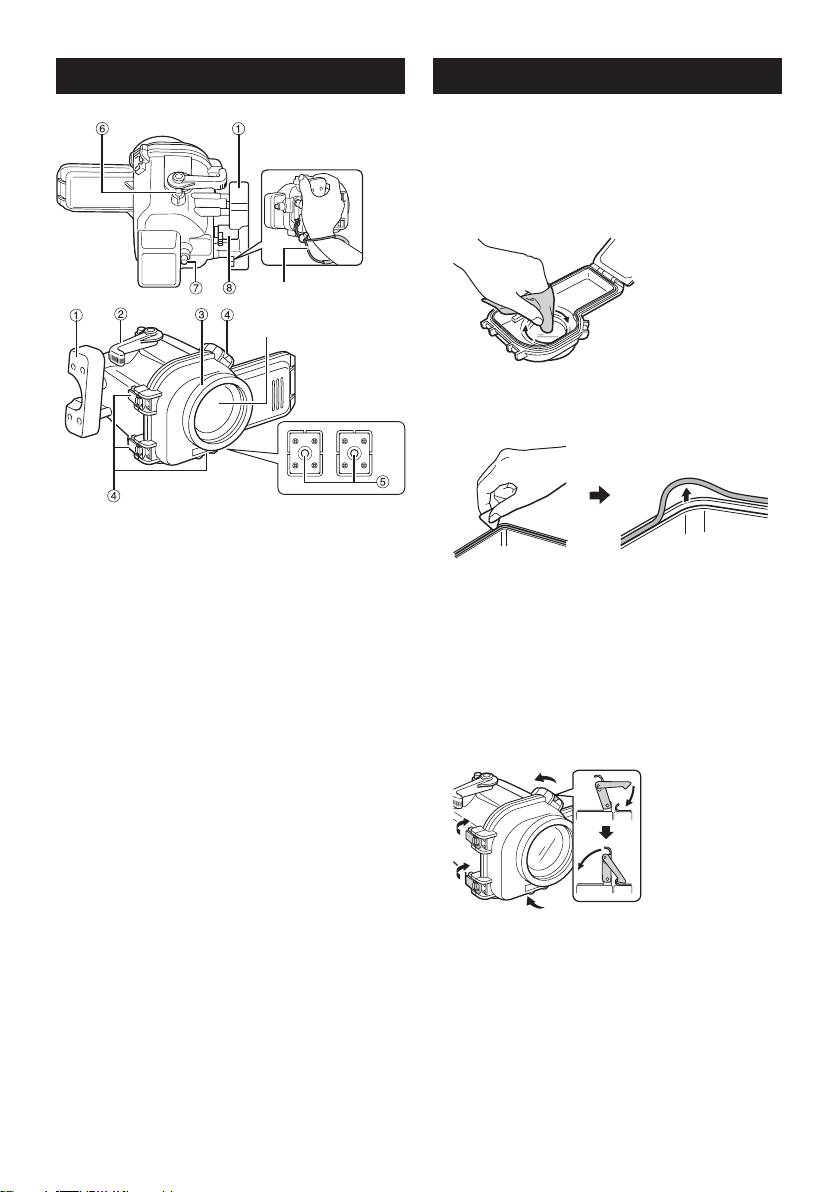 ⑥ ①

⑦ ⑧

① ② ③ ④

④ ⑤