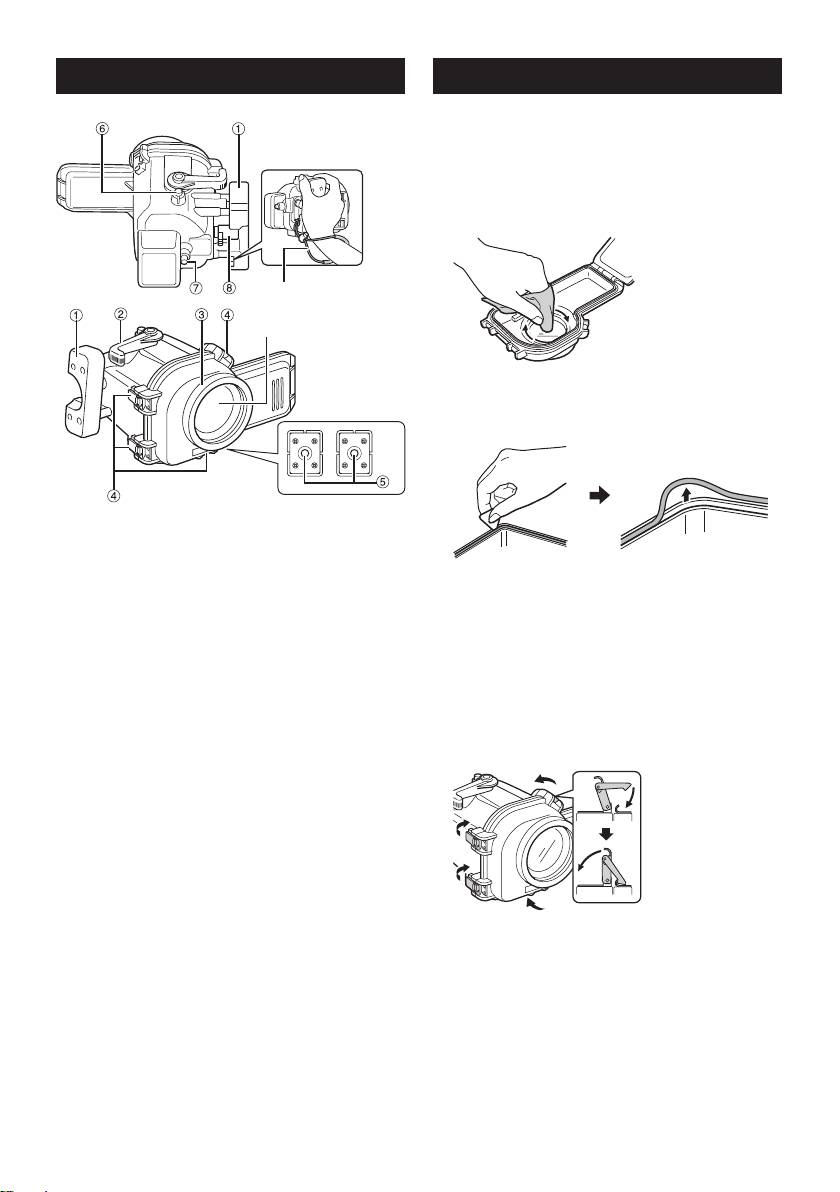 ⑥ ①

⑦ ⑧

① ② ③ ④

④ ⑤