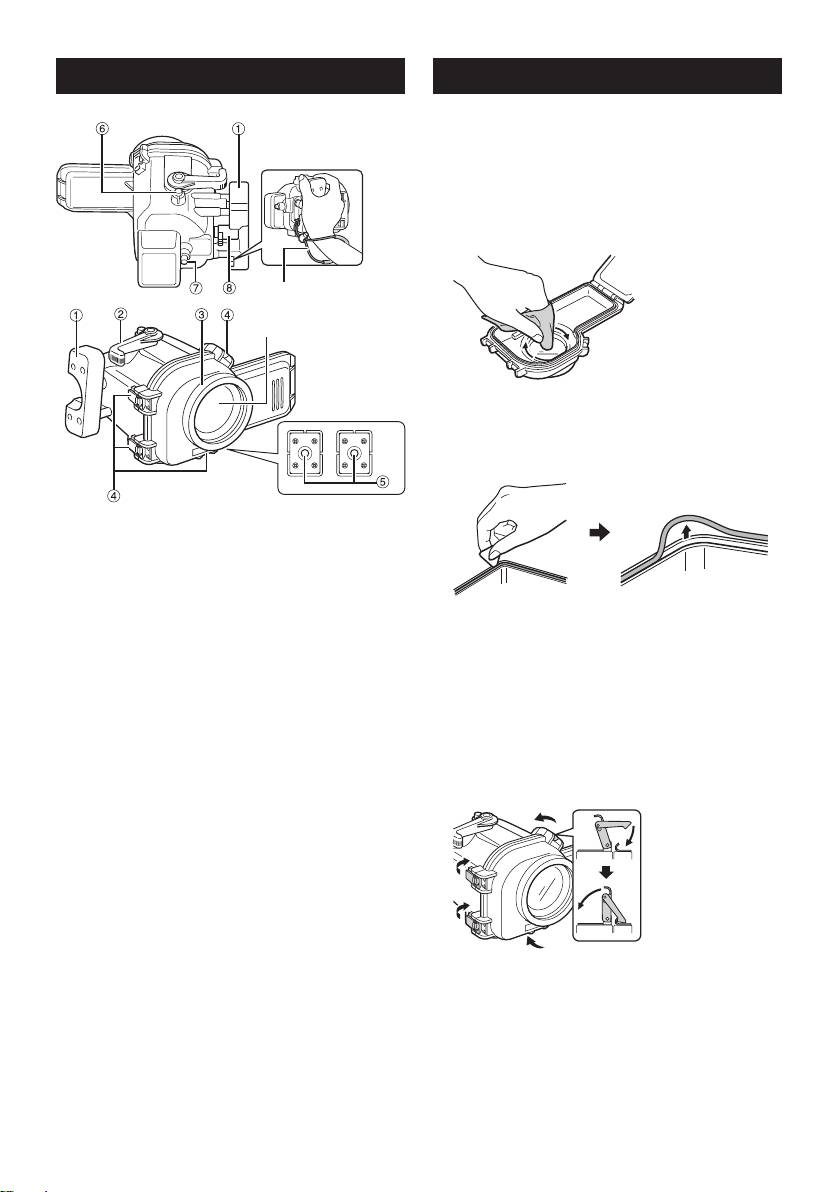 ⑥ ① ⑦ ⑧ ① ② ③ ④ ④ ⑤