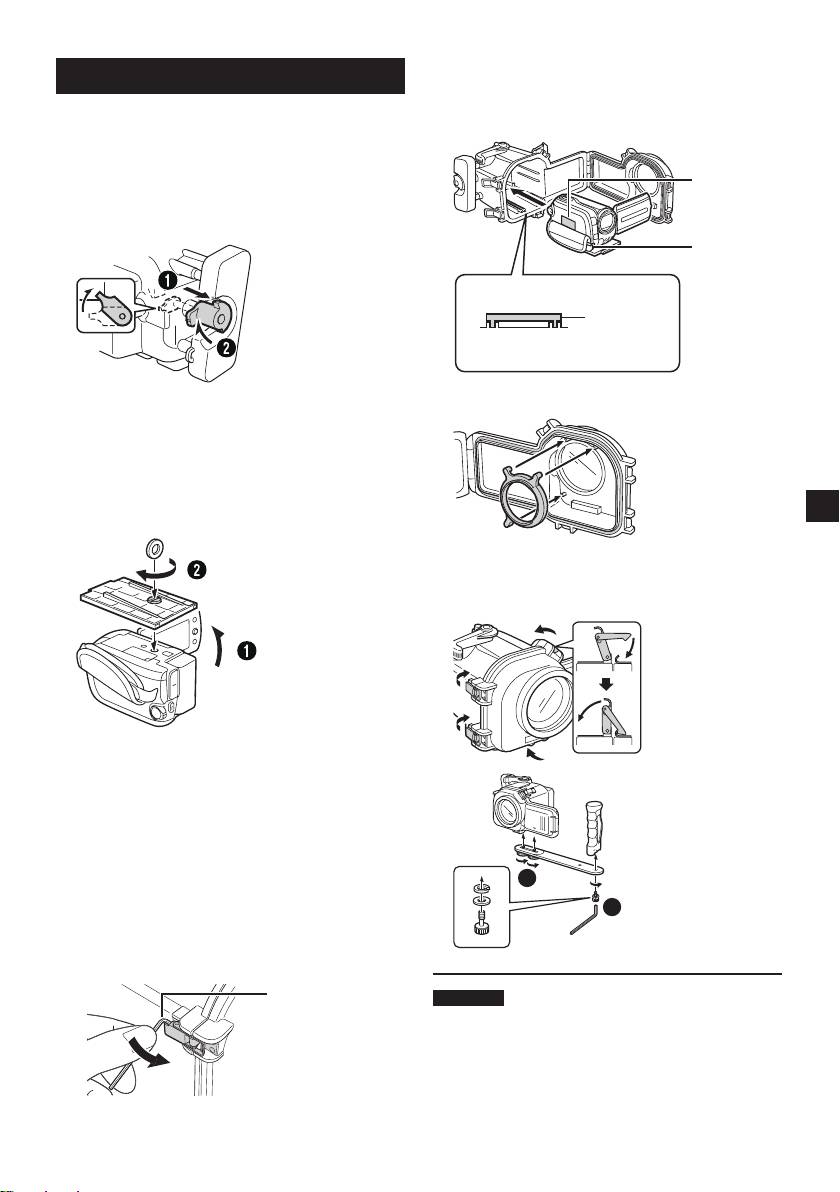 ❶
❷
❷
❶