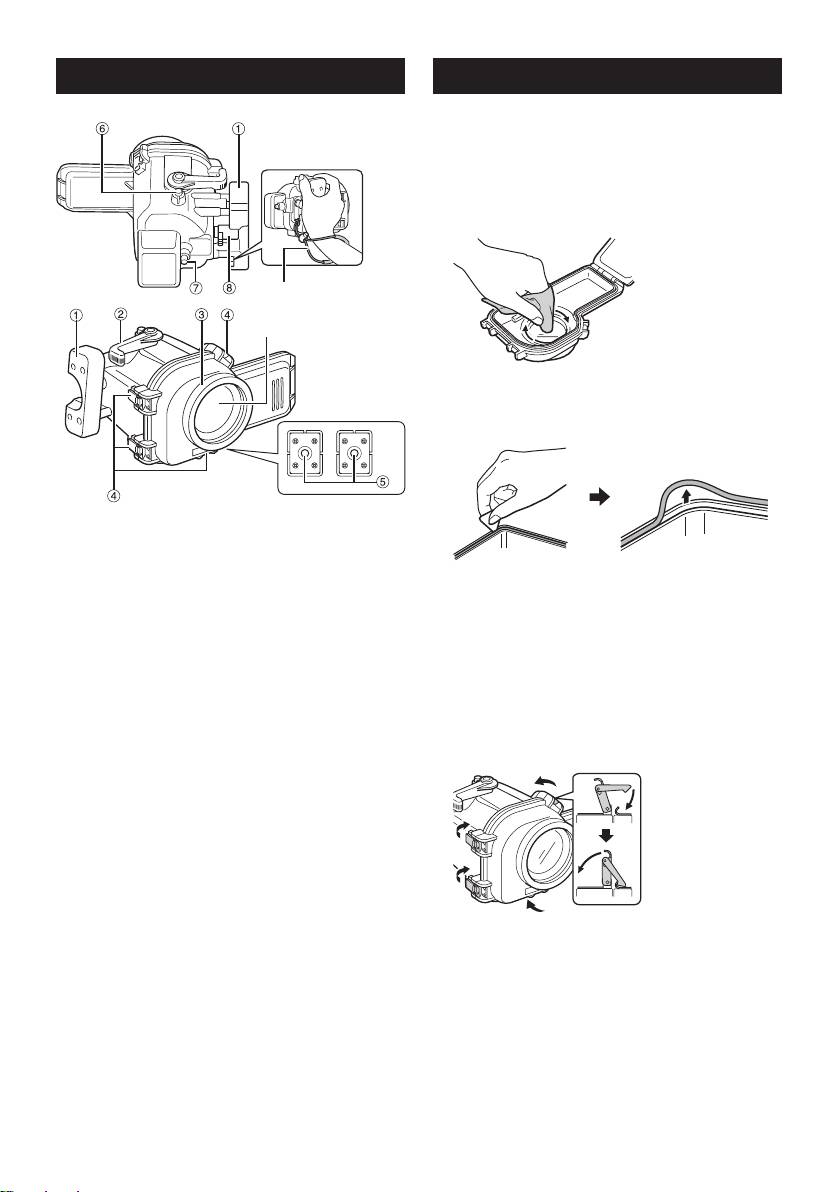 ⑥ ①

⑦ ⑧

① ② ③ ④

④ ⑤