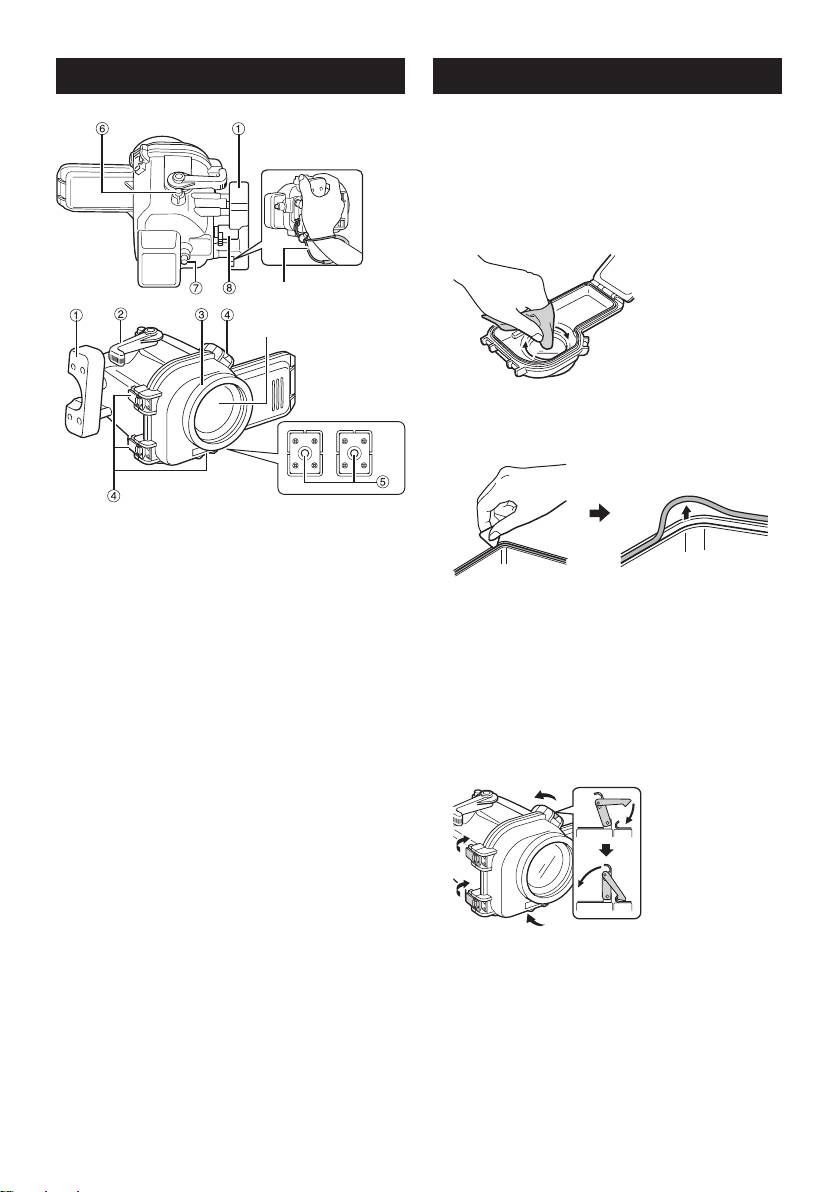 ⑥ ①

⑦ ⑧

① ② ③ ④

④ ⑤