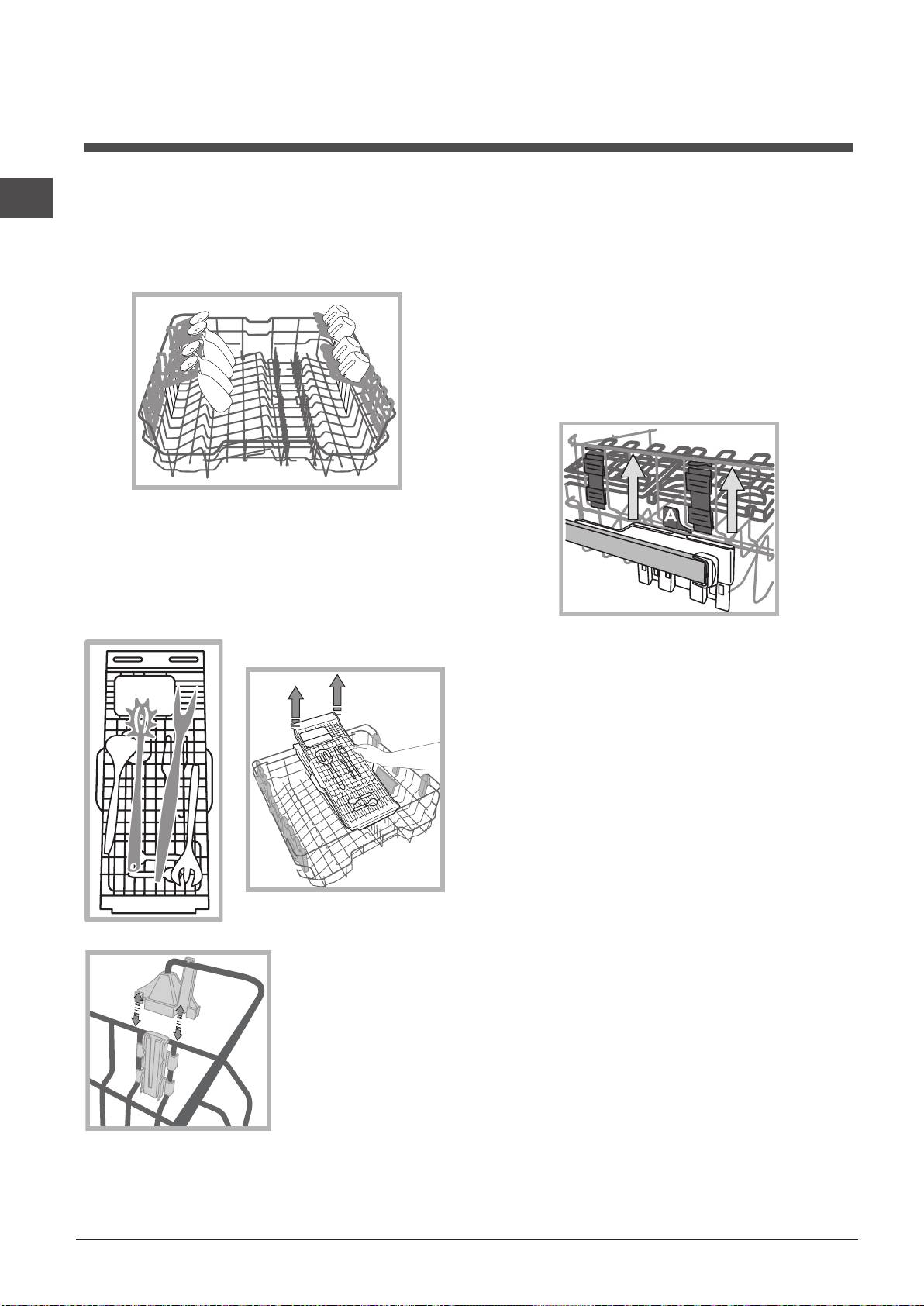 A