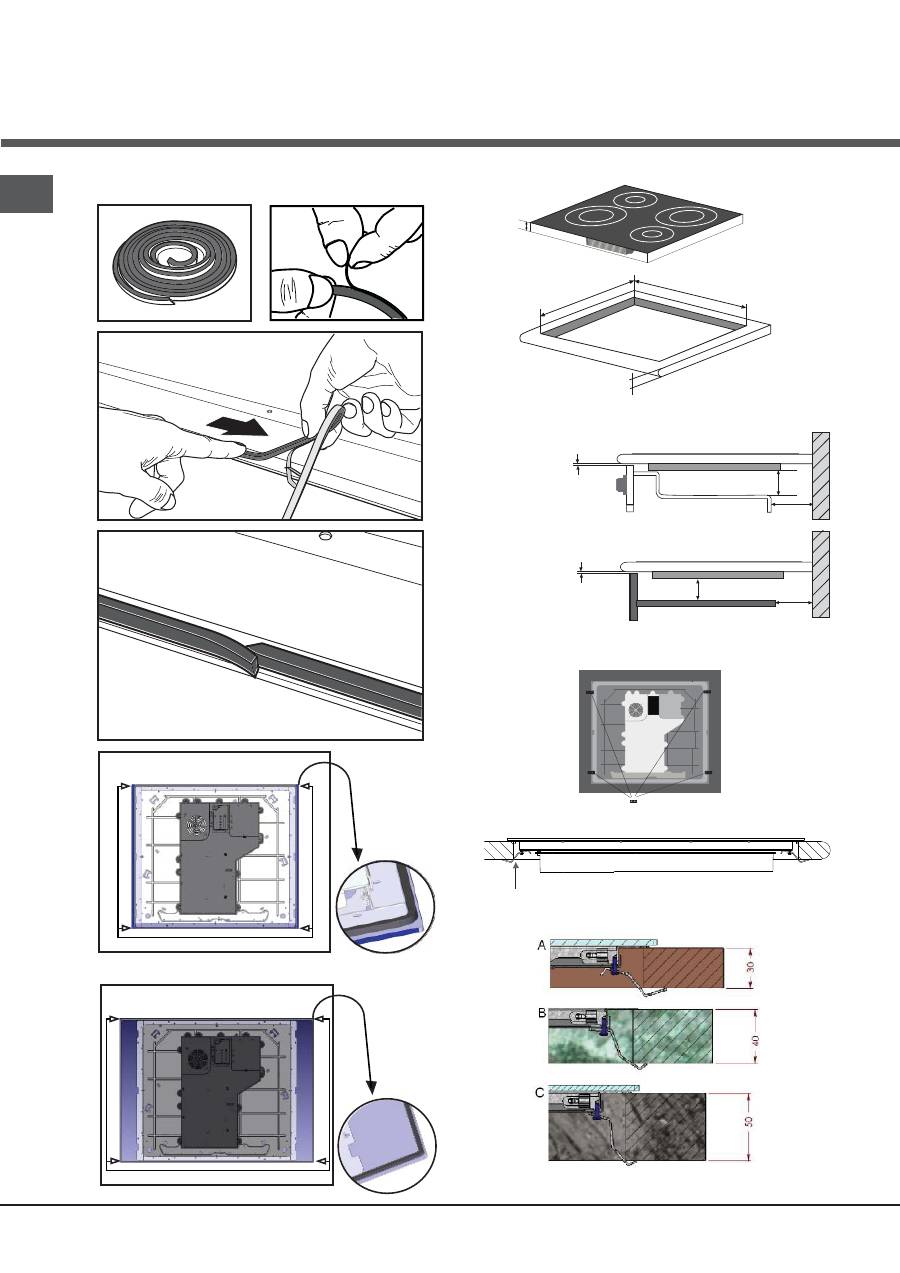 A

30

B

40

C

50