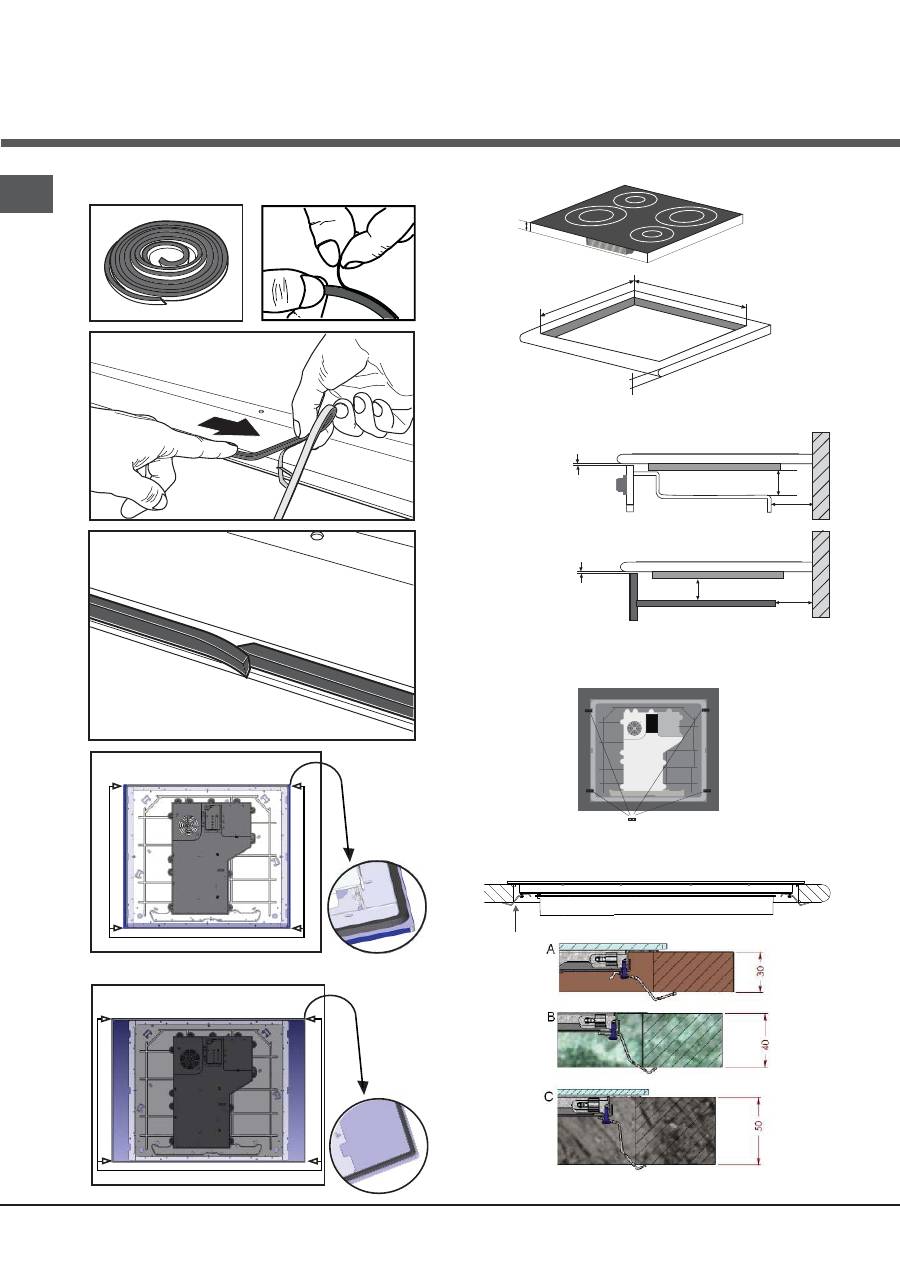 A

30

B

40

C

50