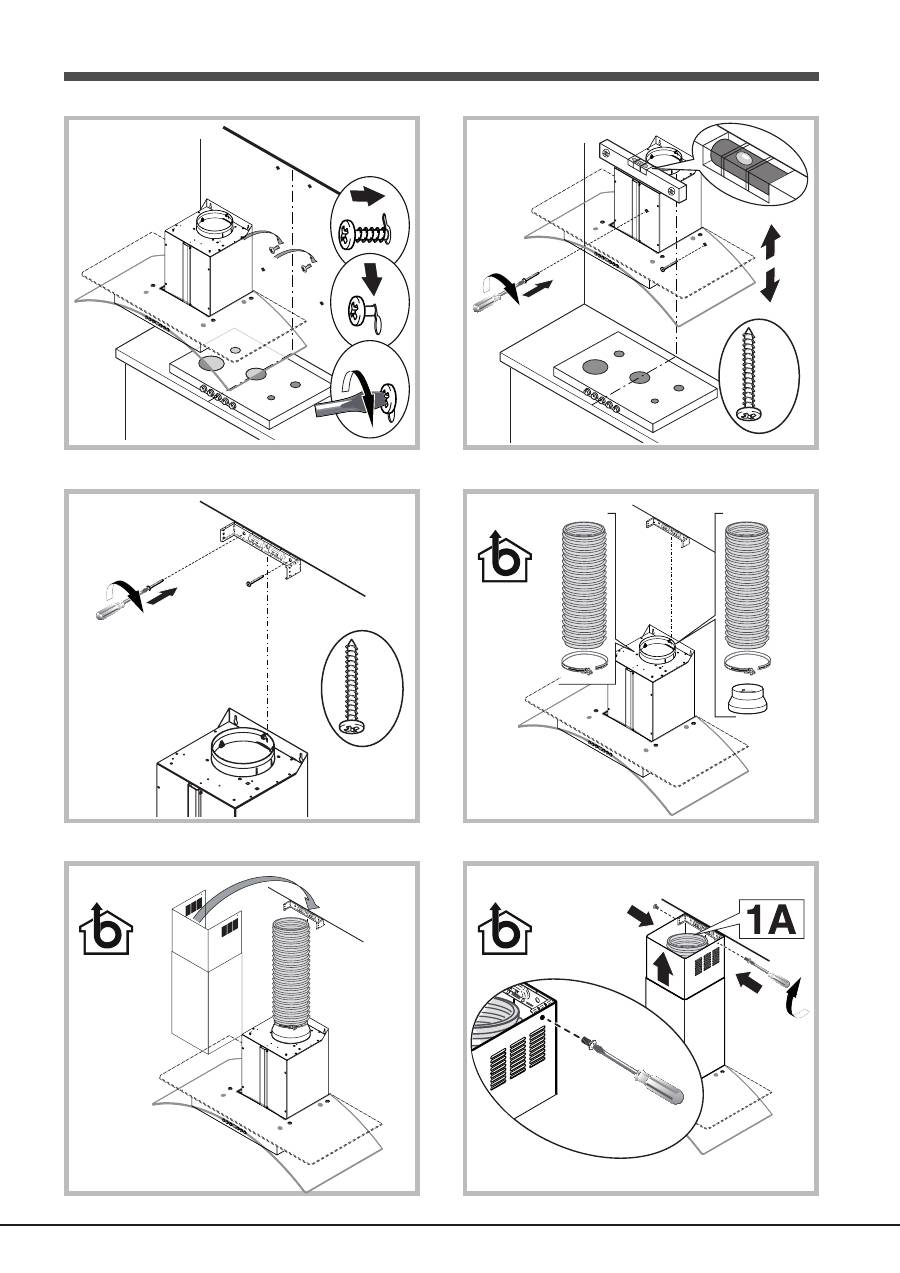 1A