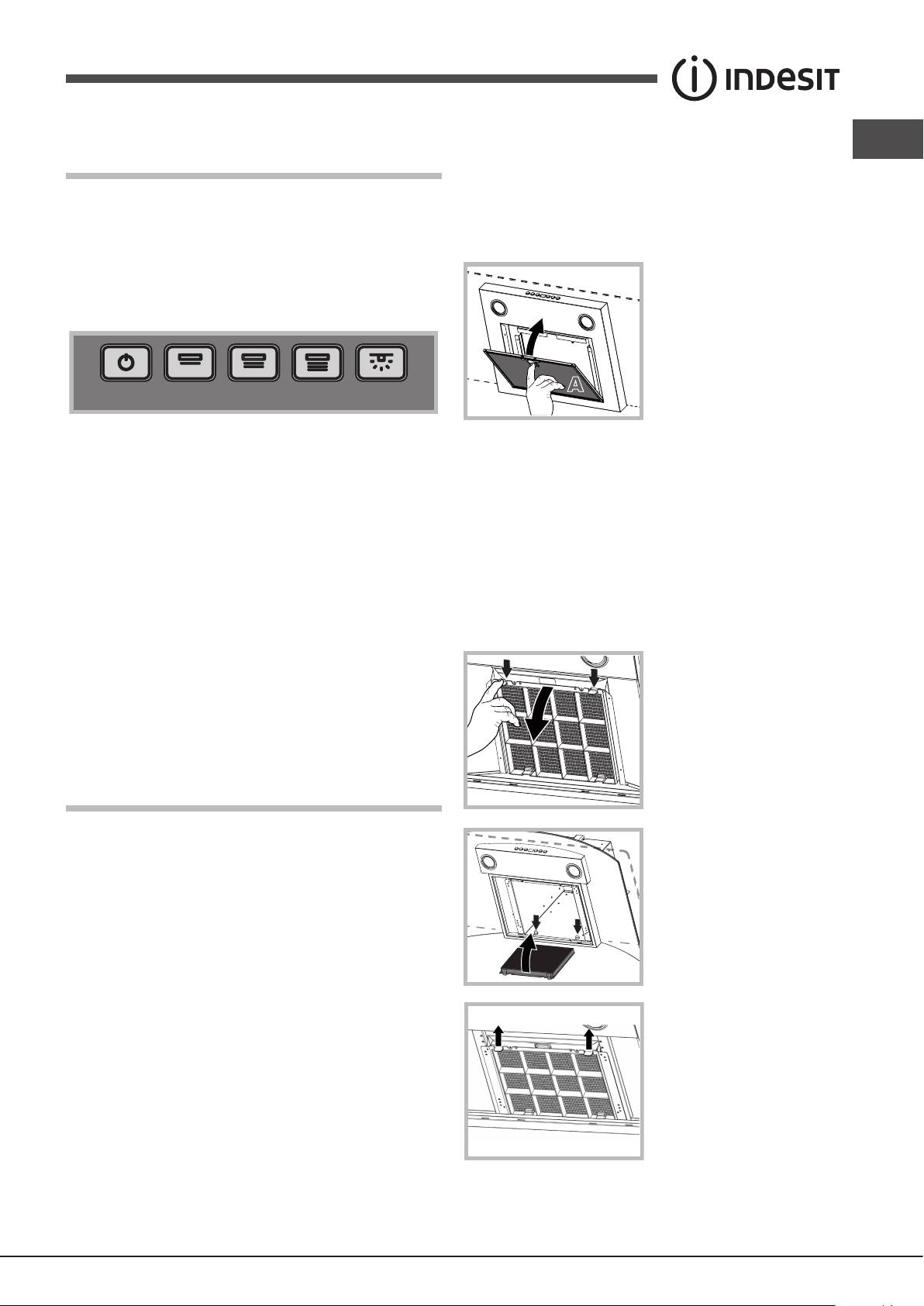 INDESIT

A