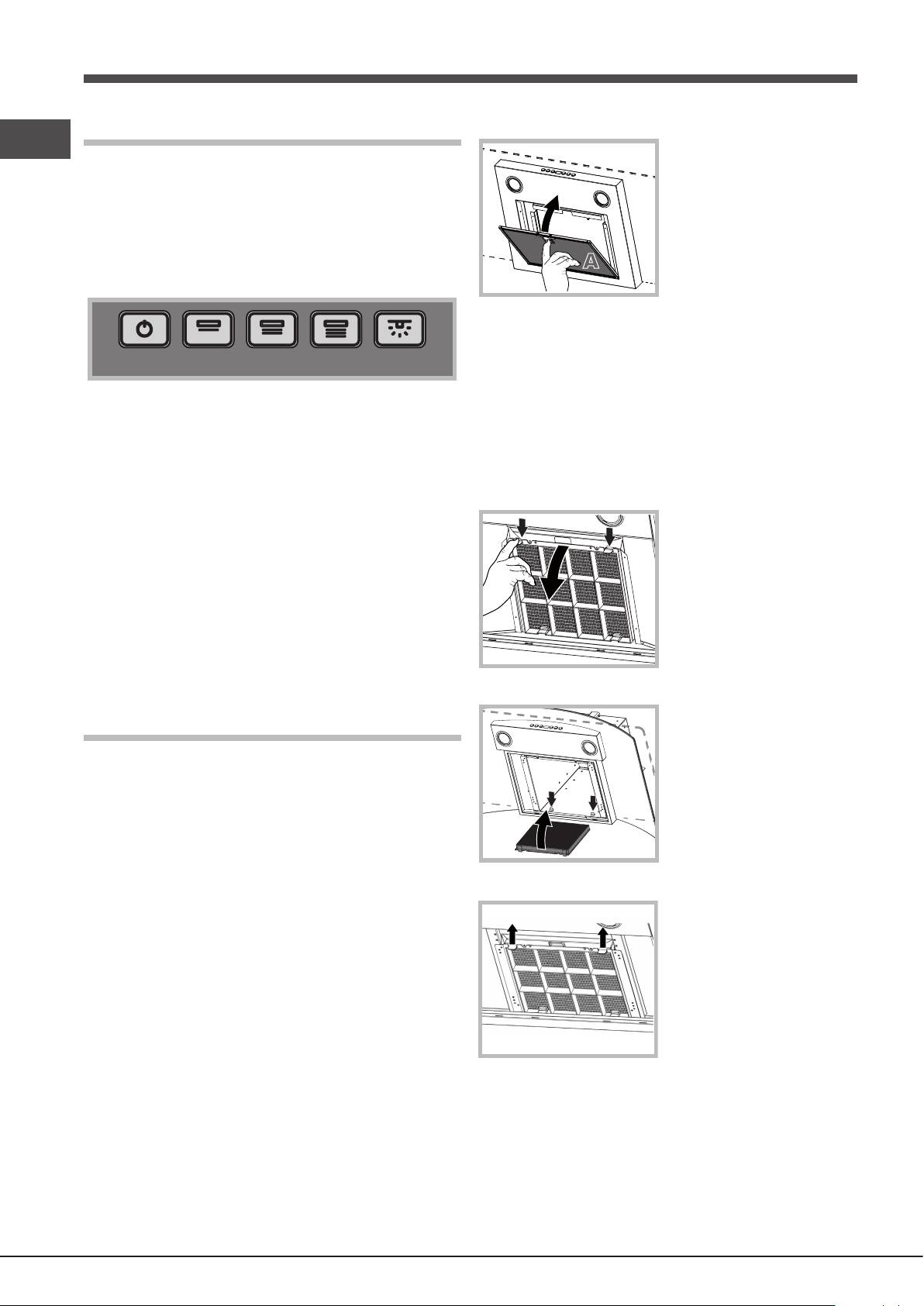 A