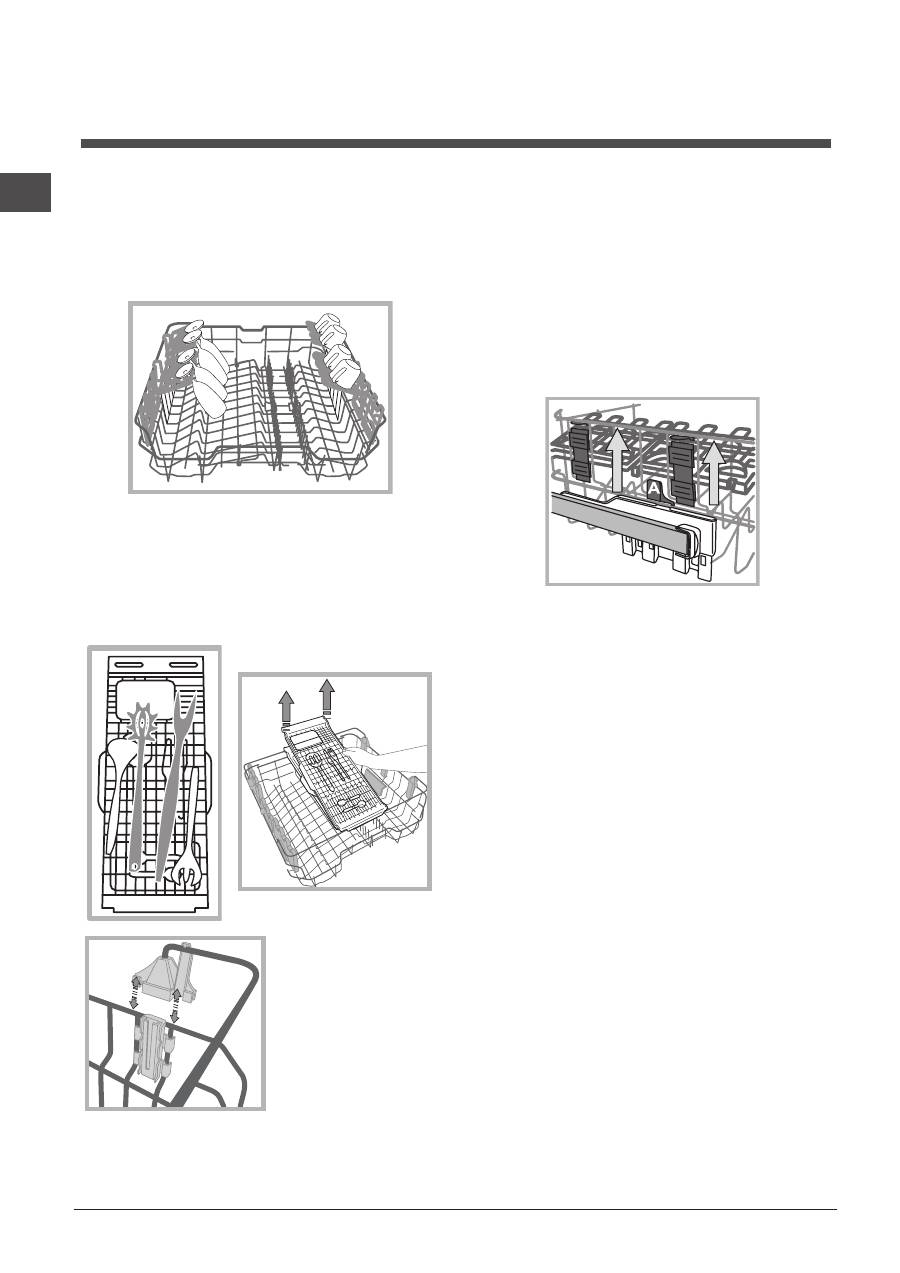 A