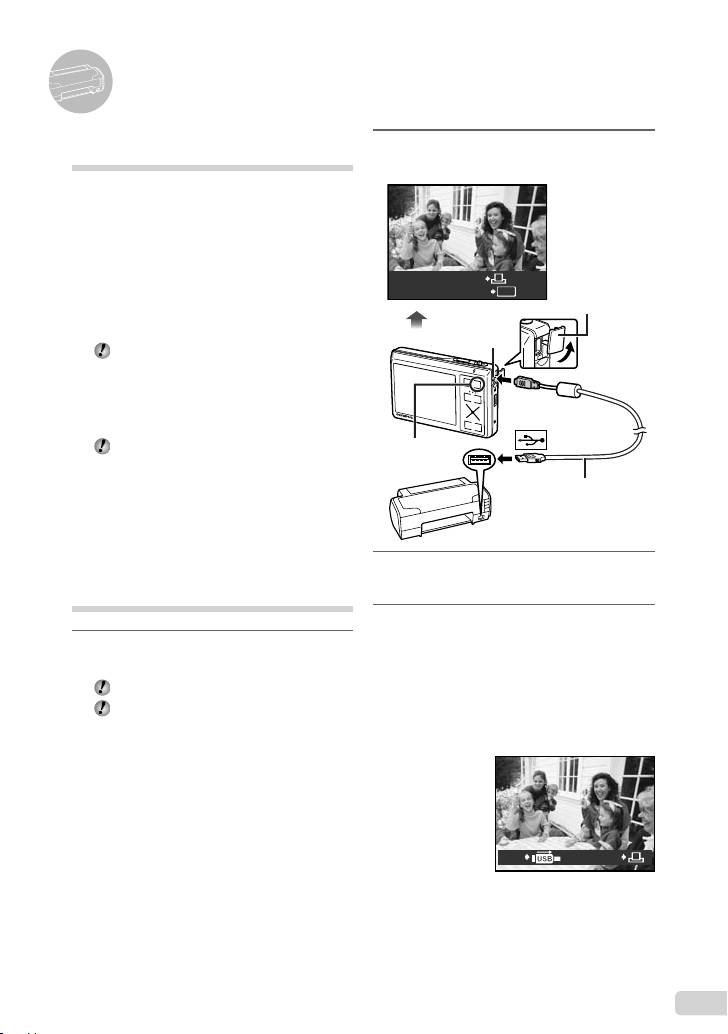 USB