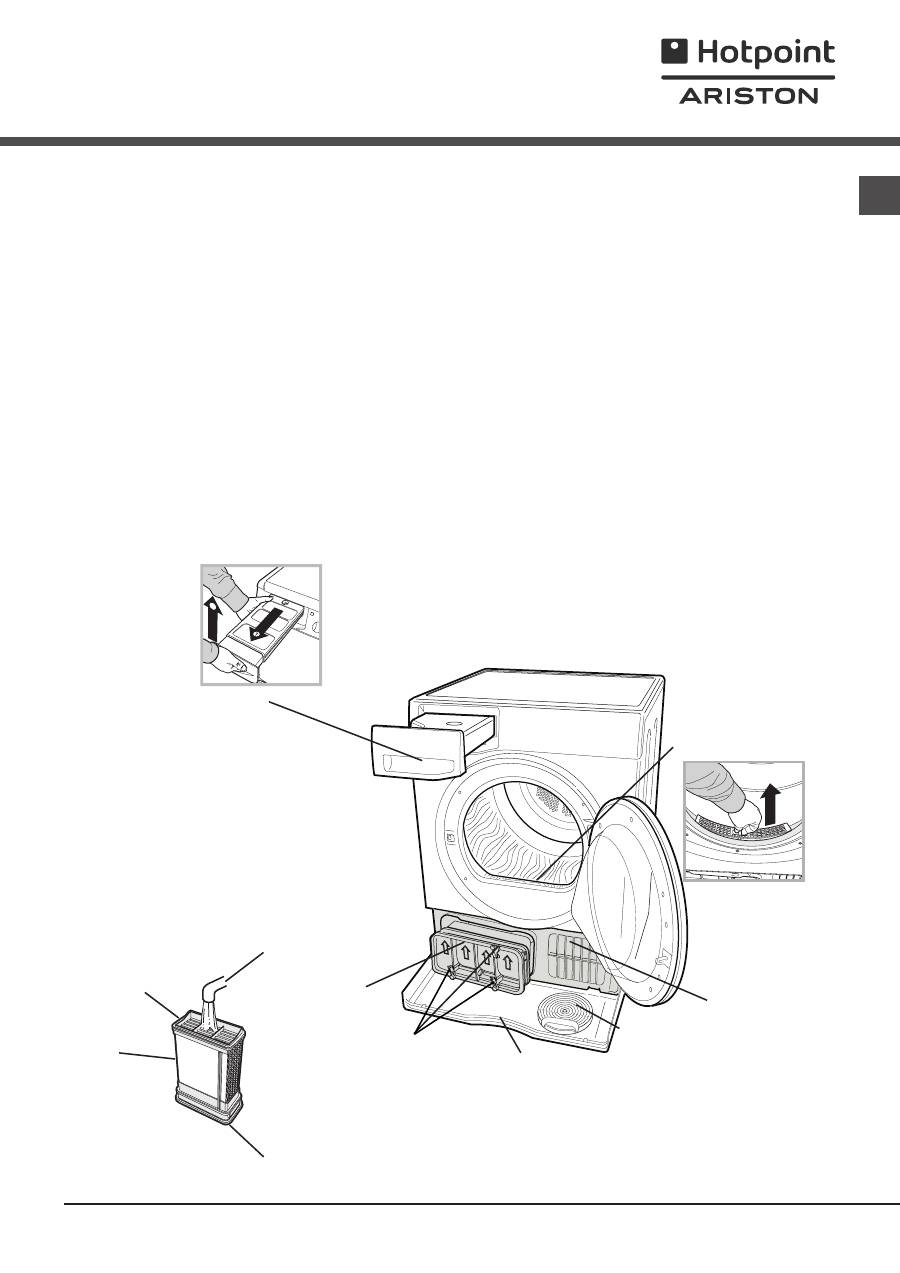 Hotpoint
ARISTON