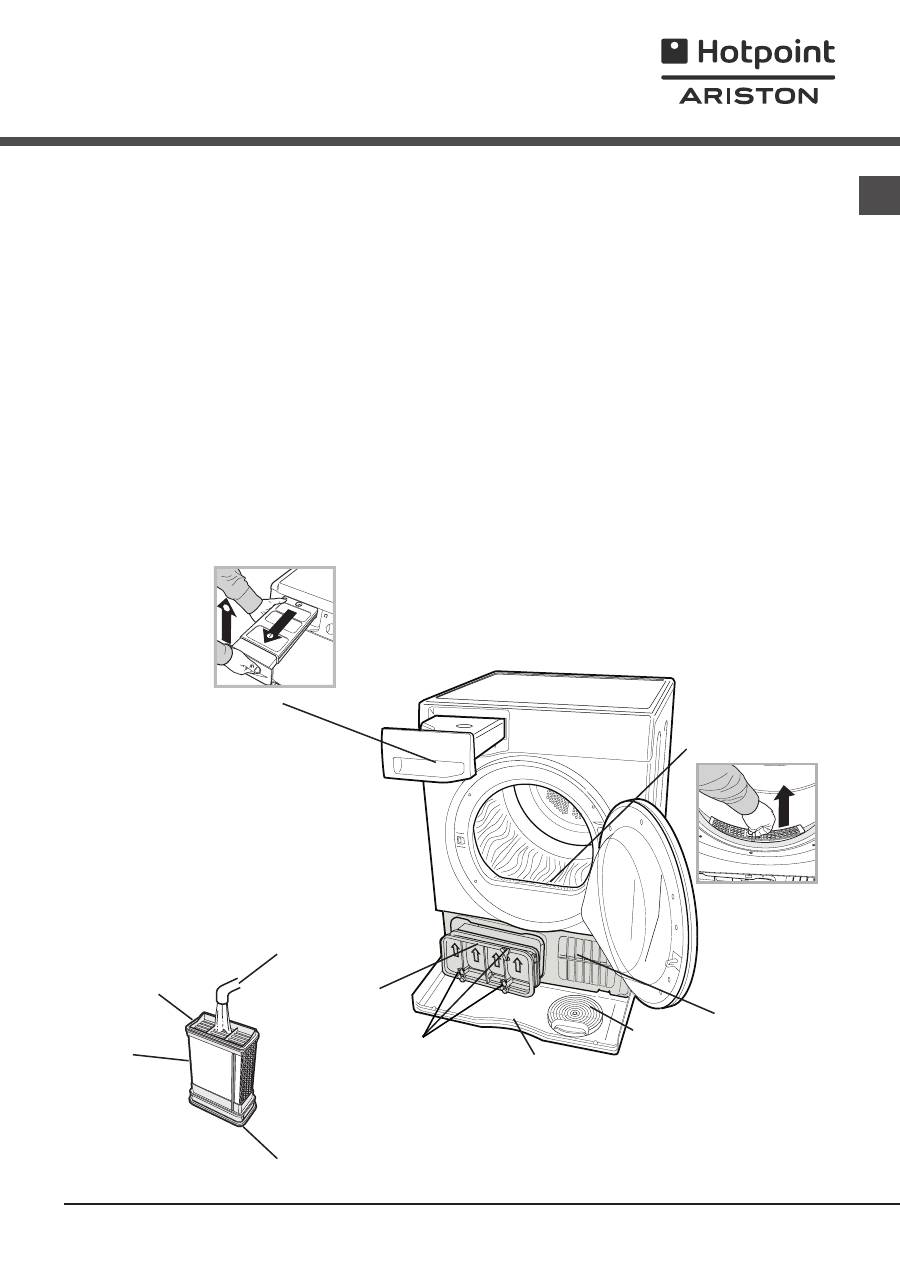 Hotpoint
ARISTON