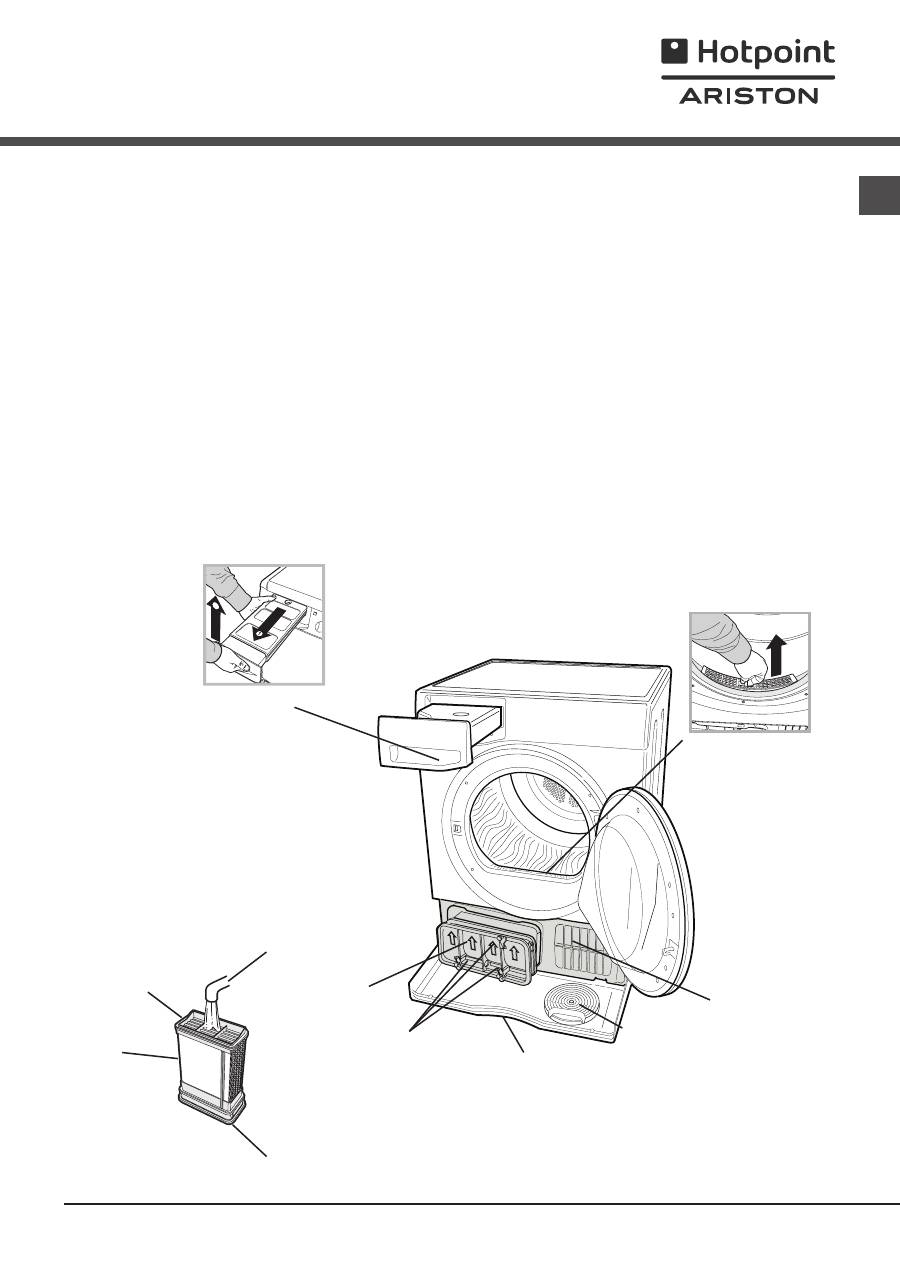 Hotpoint
ARISTON