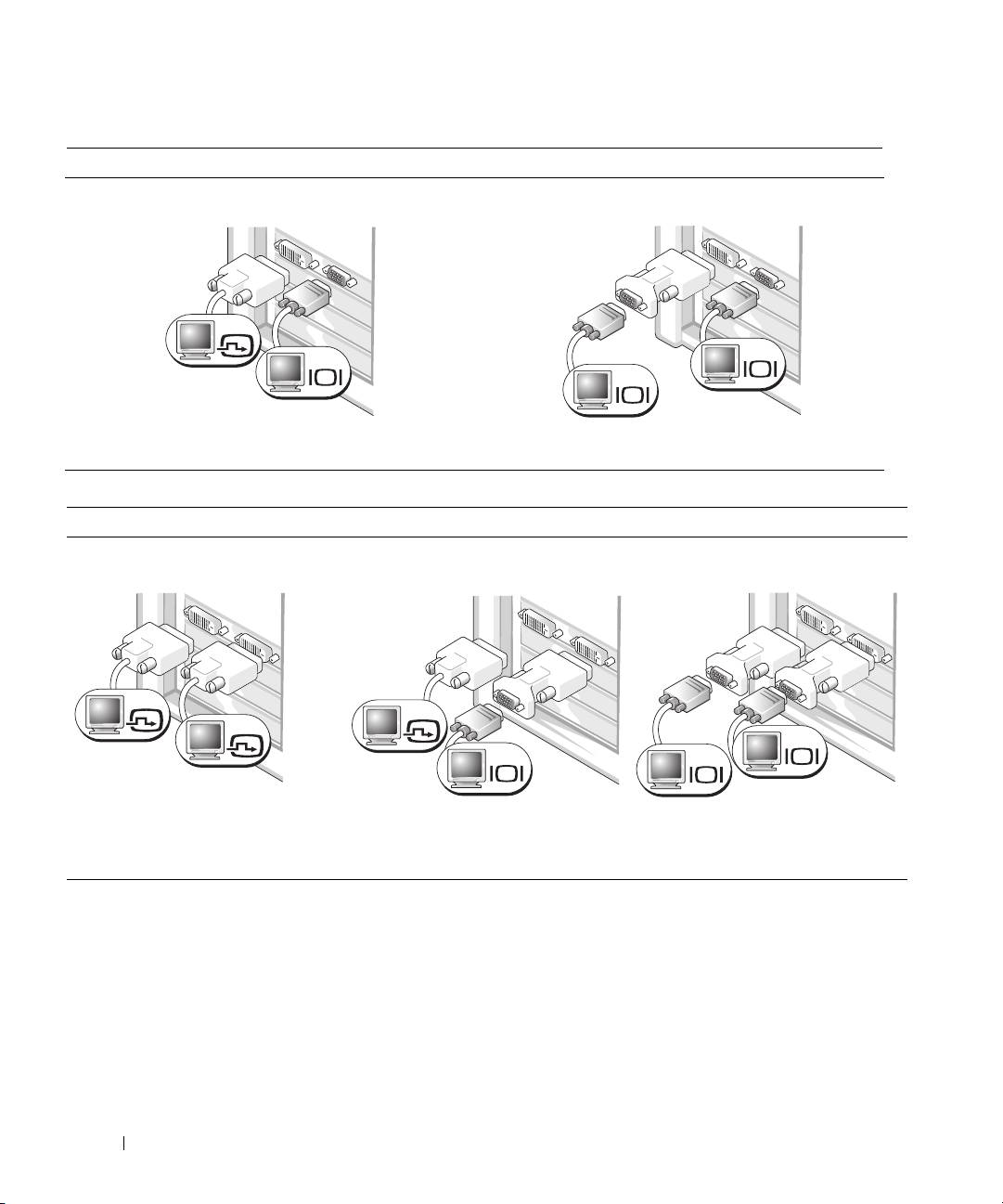 IOI

IOI

IOI

IOI

IOI

IOI