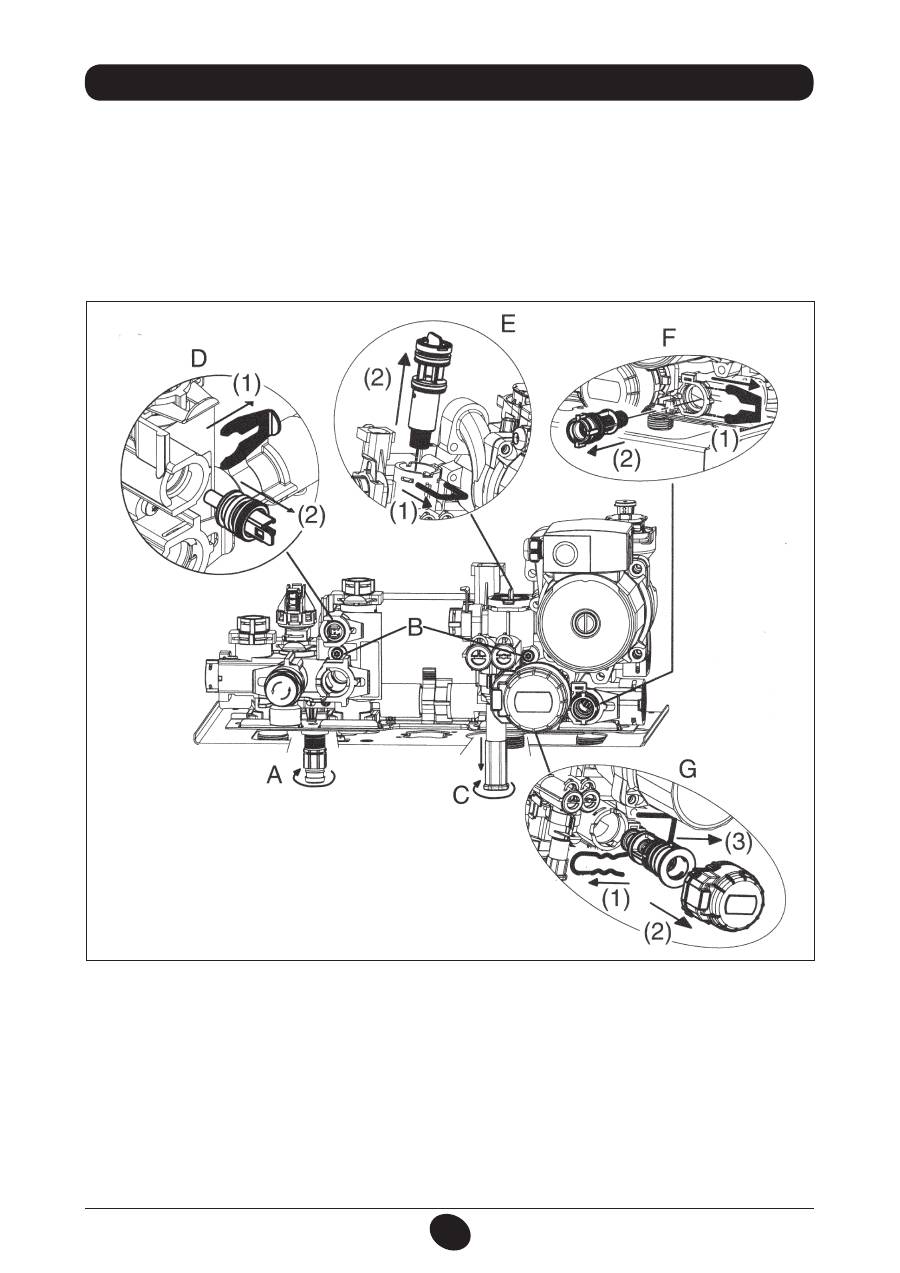 D
(1)
(2)
E
(2)
(1)
F
(1)
(2)
B
A
C
G
(3)
(1)
(2)