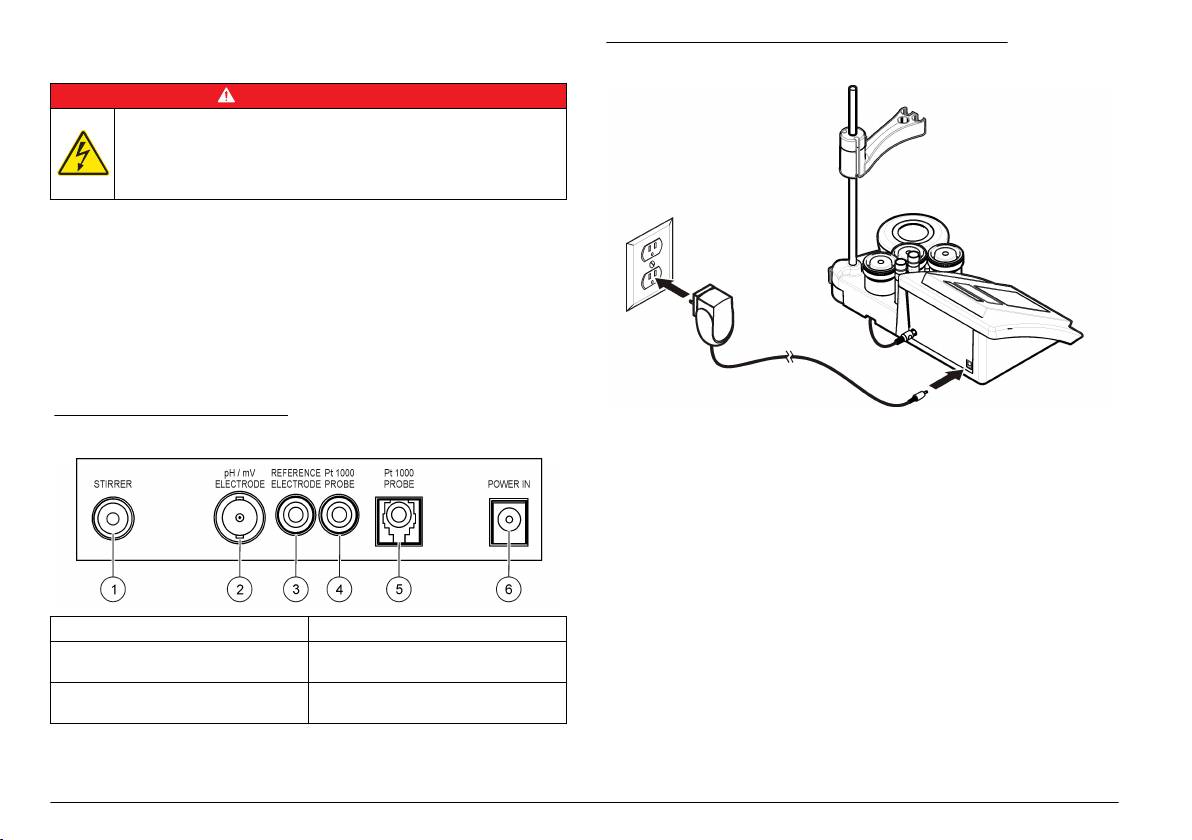 STIRRER

pH / mV ELECTRODE

REFERENCE ELECTRODE

Pt 1000 PROBE

Pt 1000 PROBE

POWER IN

1

2

3

4

5

6