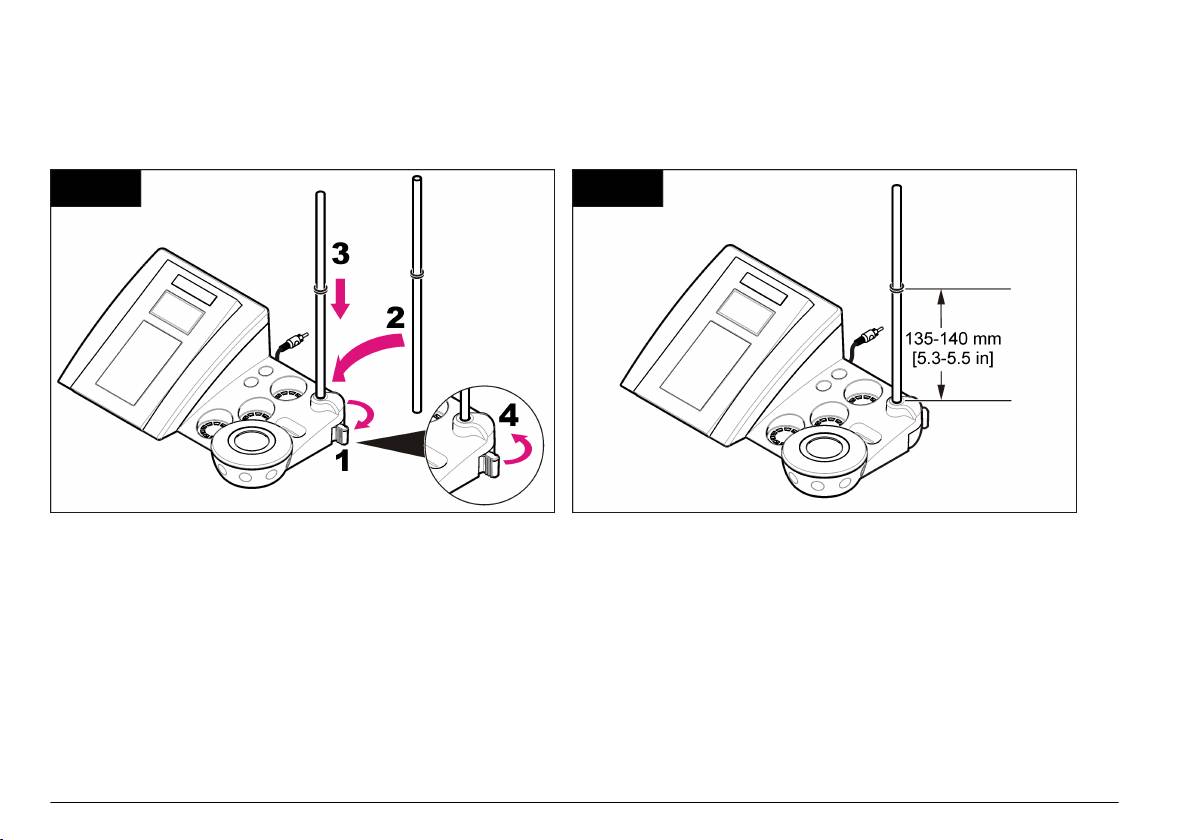 3
2
4
1

135-140 mm
[5.3-5.5 in]