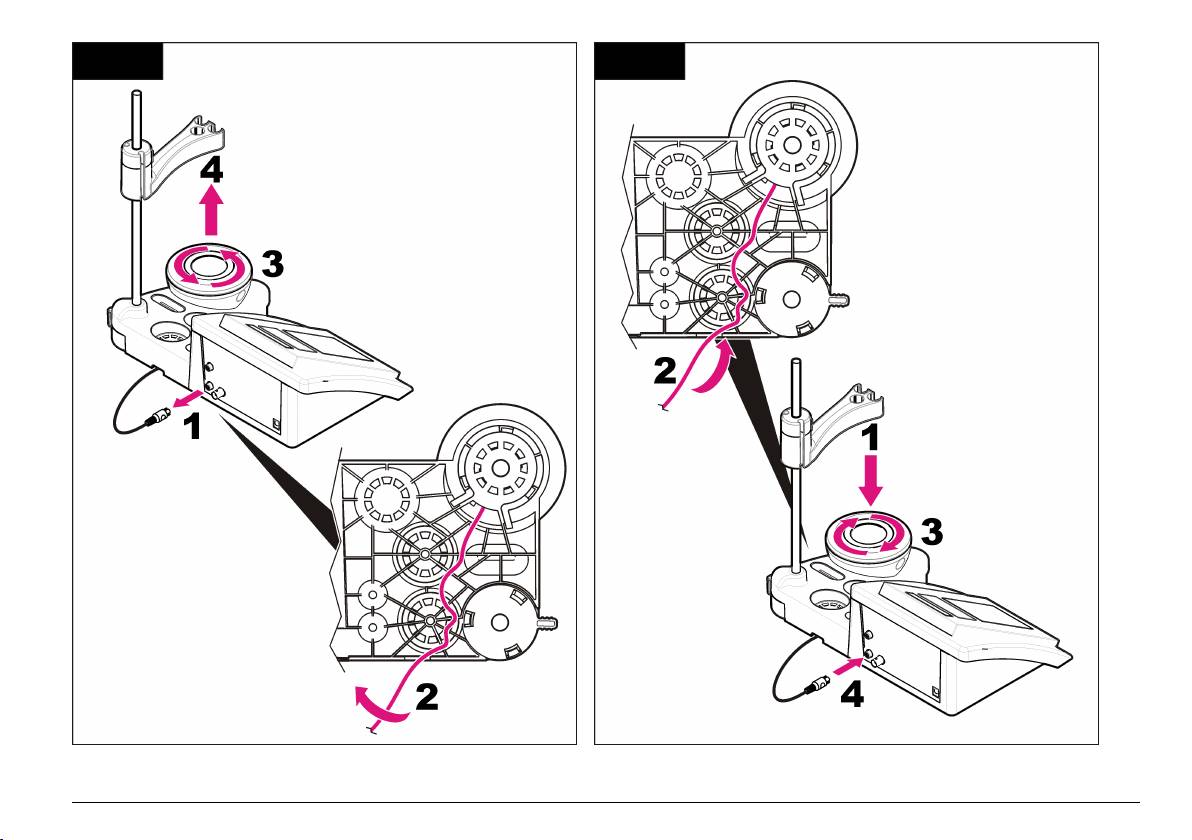 4

3

1

2

2

1

3

4