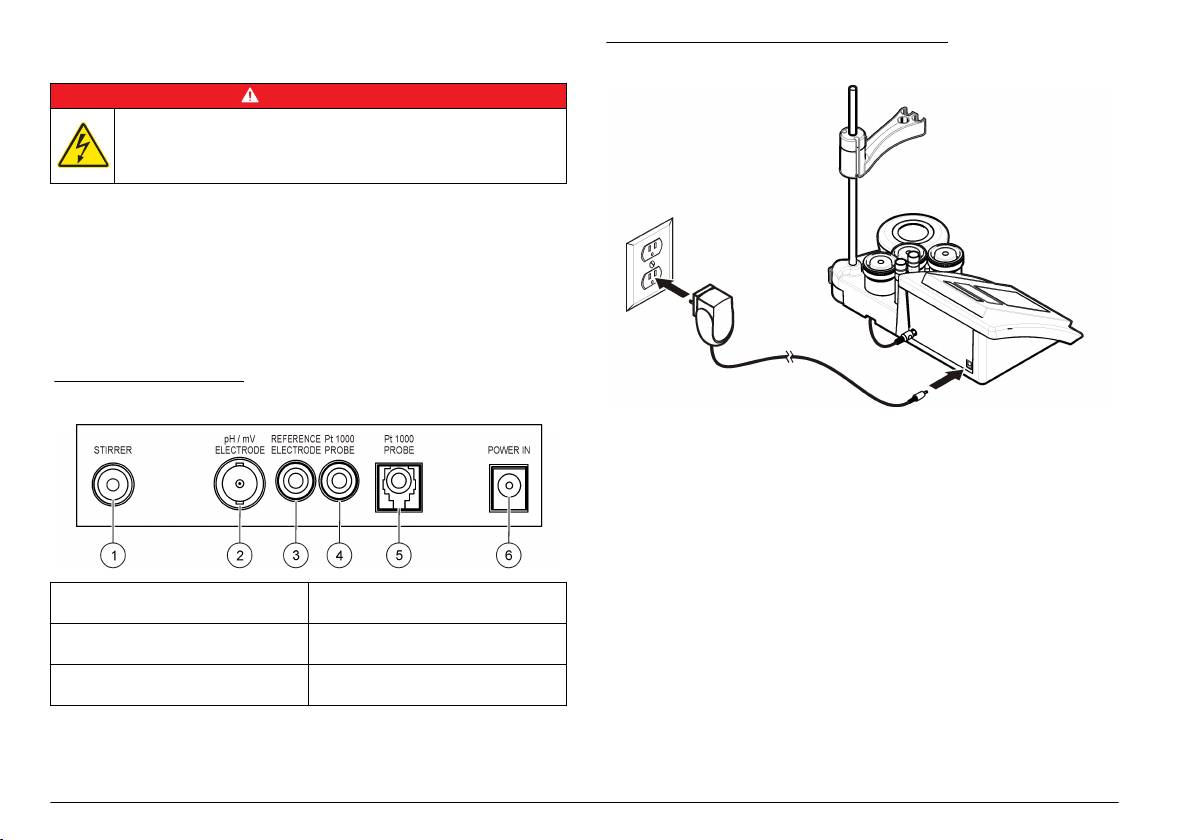 STIRRER

pH / mV ELECTRODE

REFERENCE ELECTRODE

Pt 1000 PROBE

Pt 1000 PROBE

POWER IN

1

2

3

4

5

6