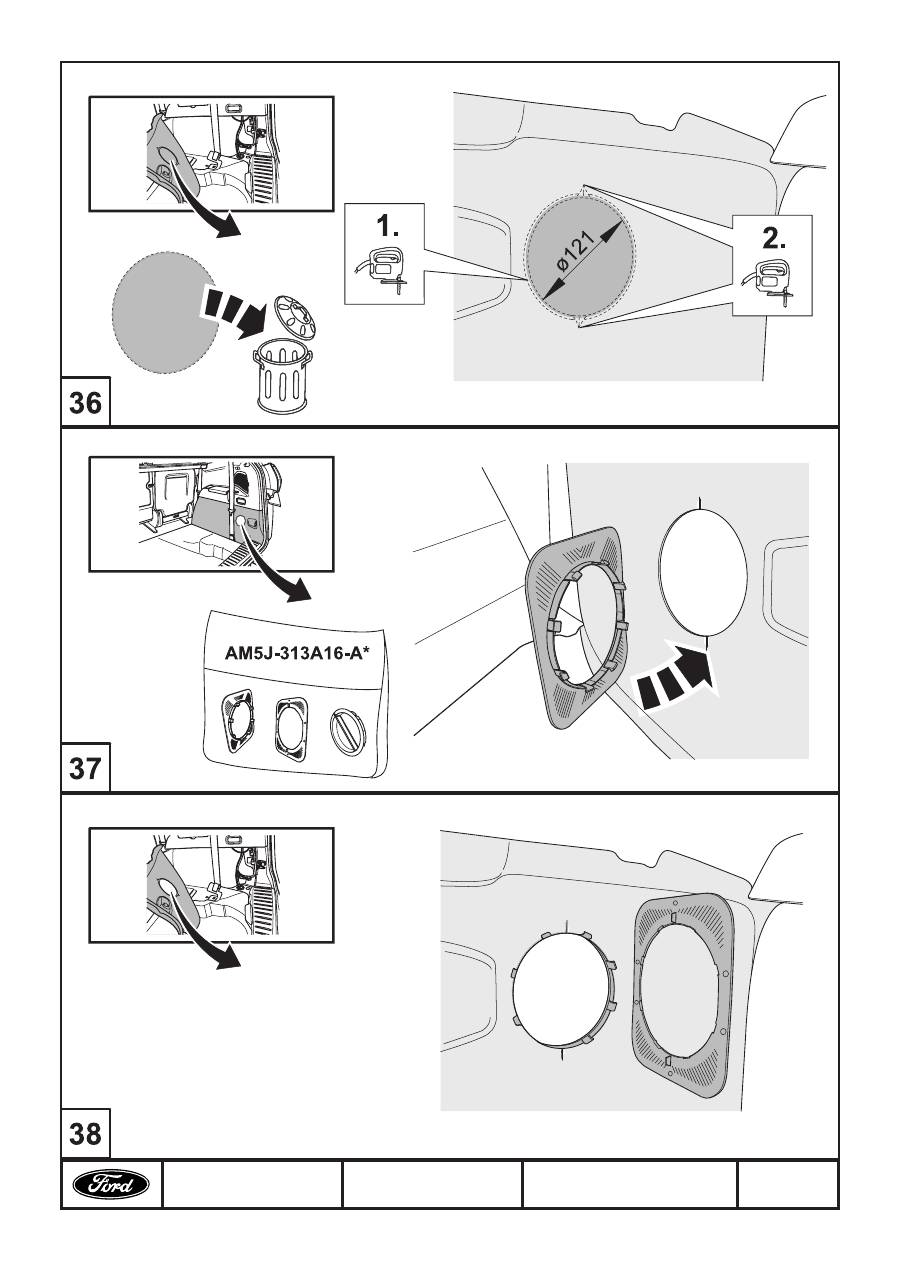 1.

ø121

2.

36

AM5J-313A16-A*

37

38

Ford