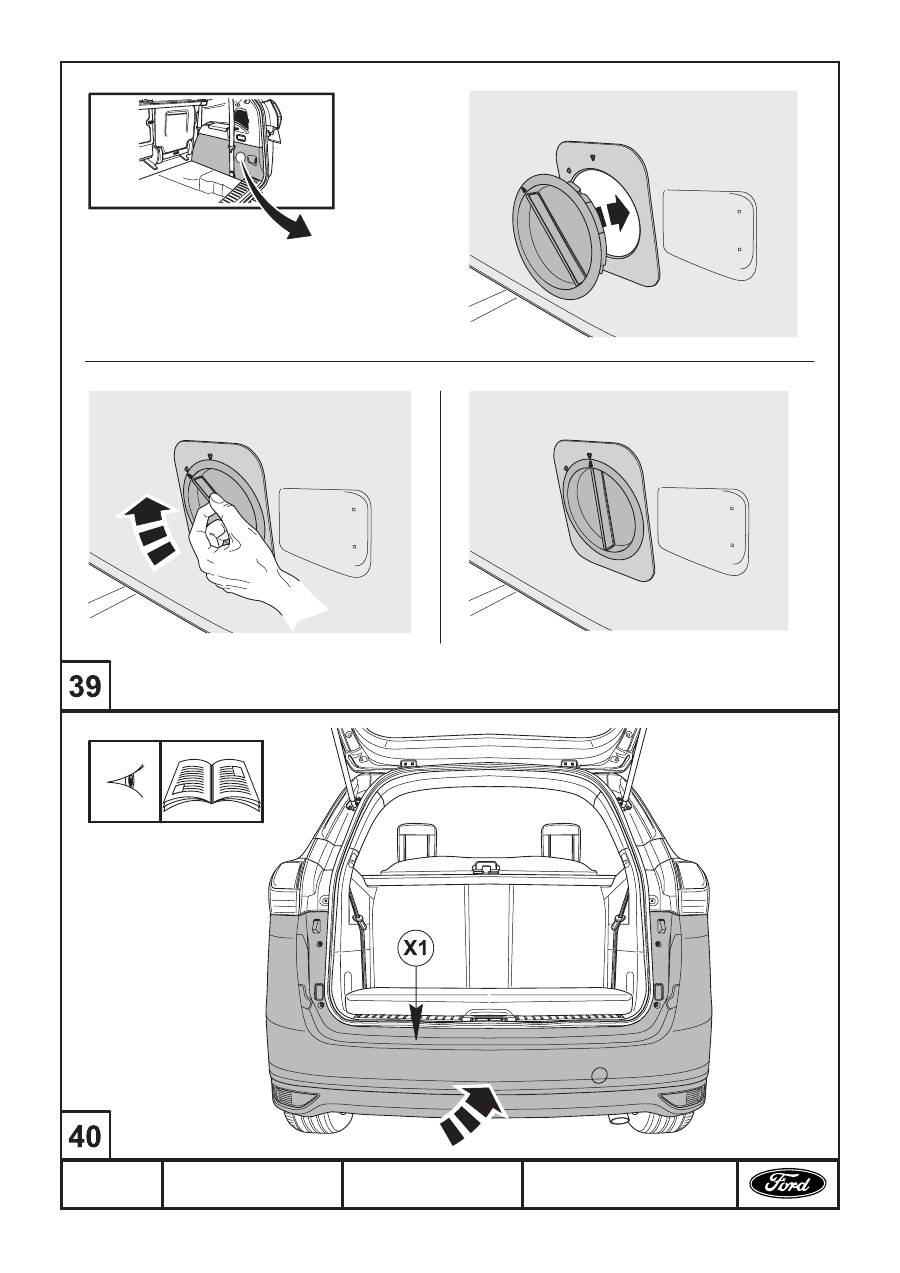 39

X1

40

Ford