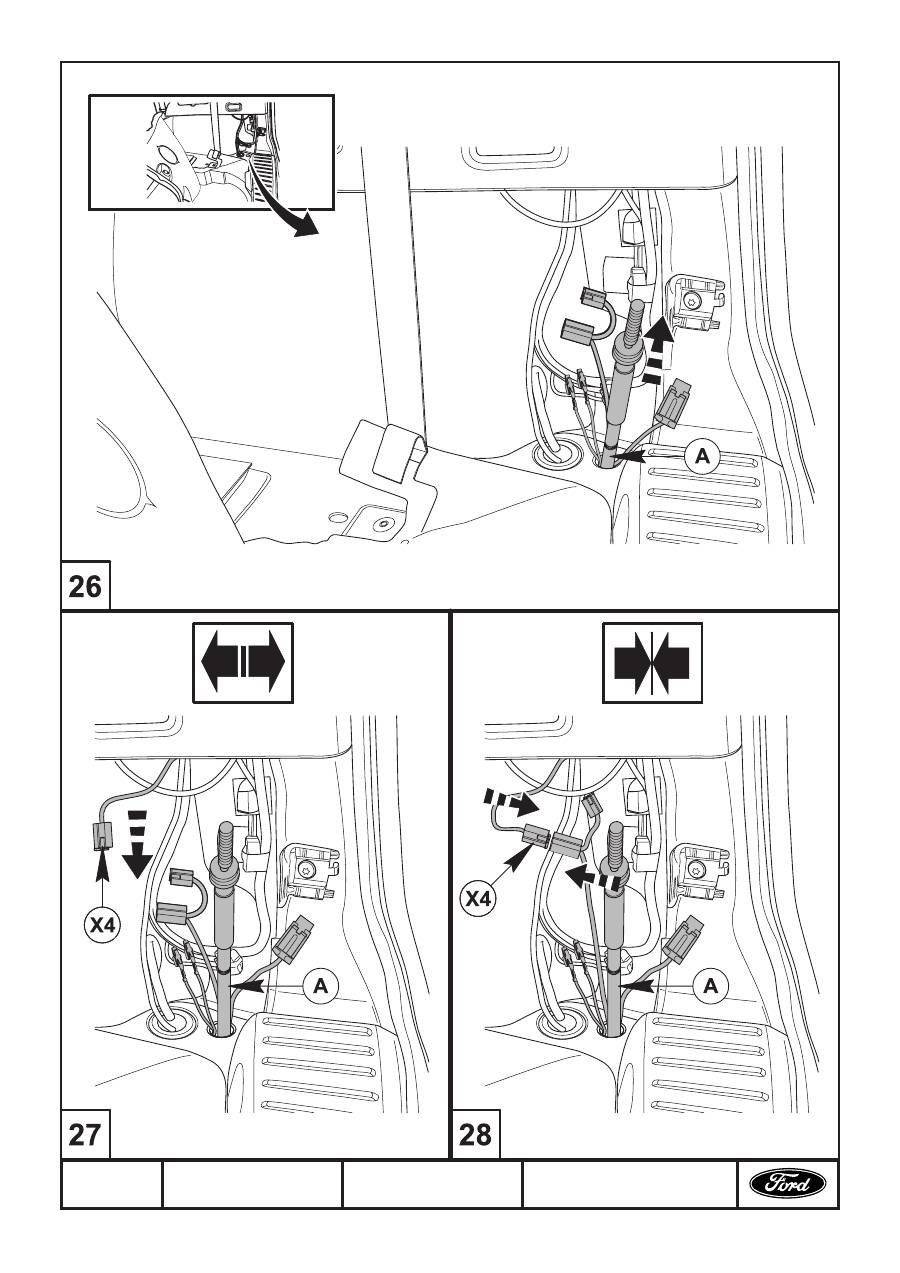 A
26
X4
A
27
X4
A
28
Ford