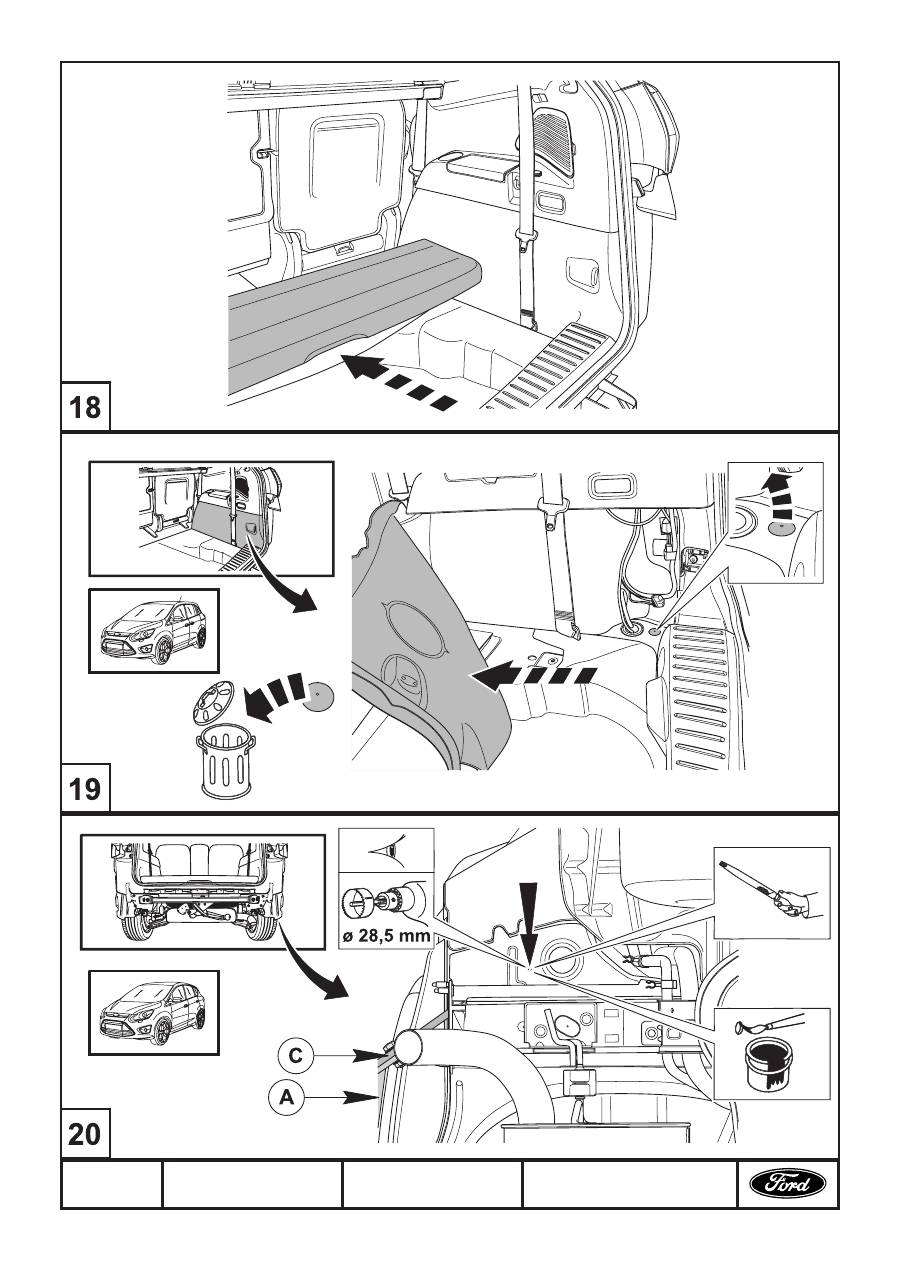 18

19

ø 28,5 mm

C

A

20

Ford