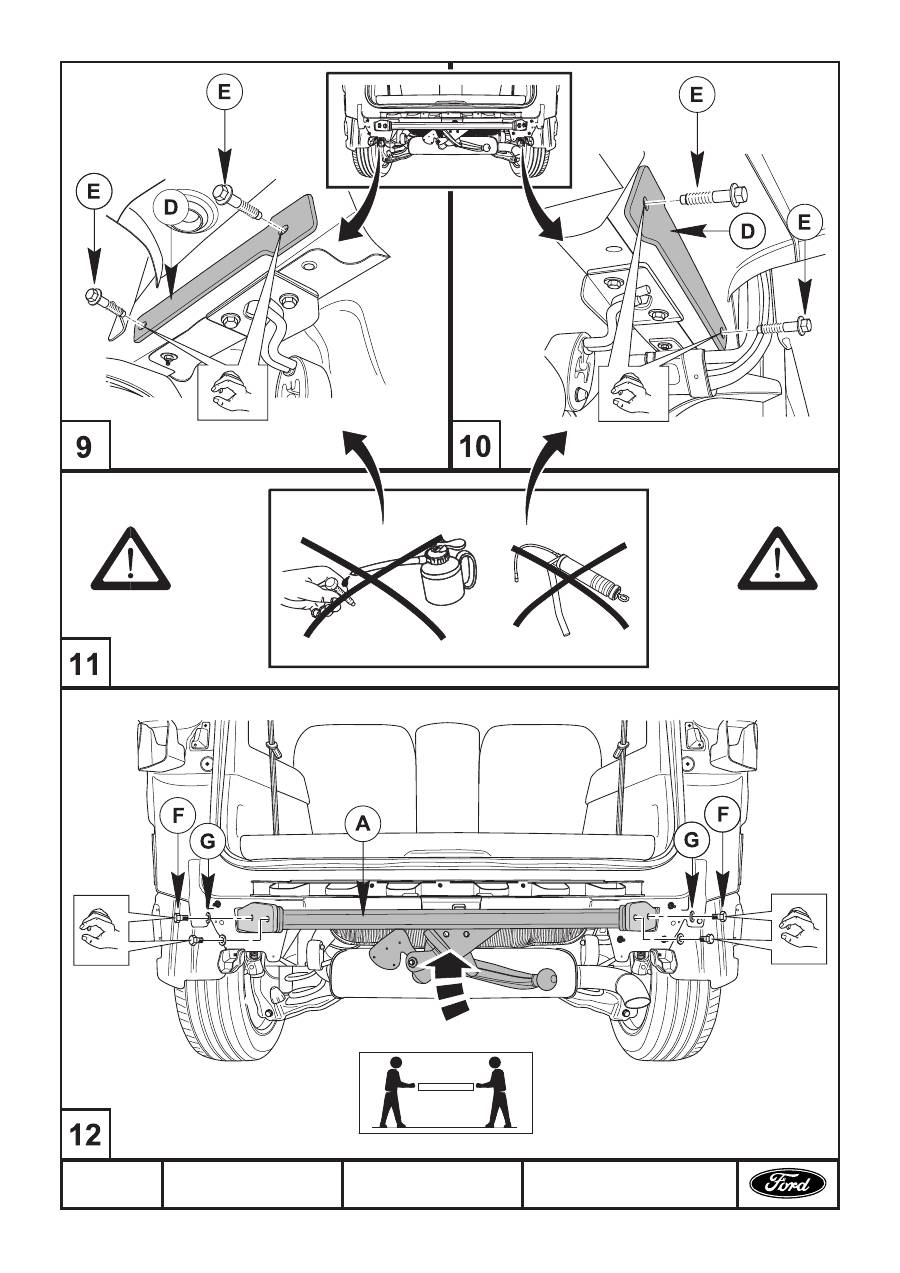 E
E
D
9
E
D
E
10
11
F
G
A
G
F
12
Ford