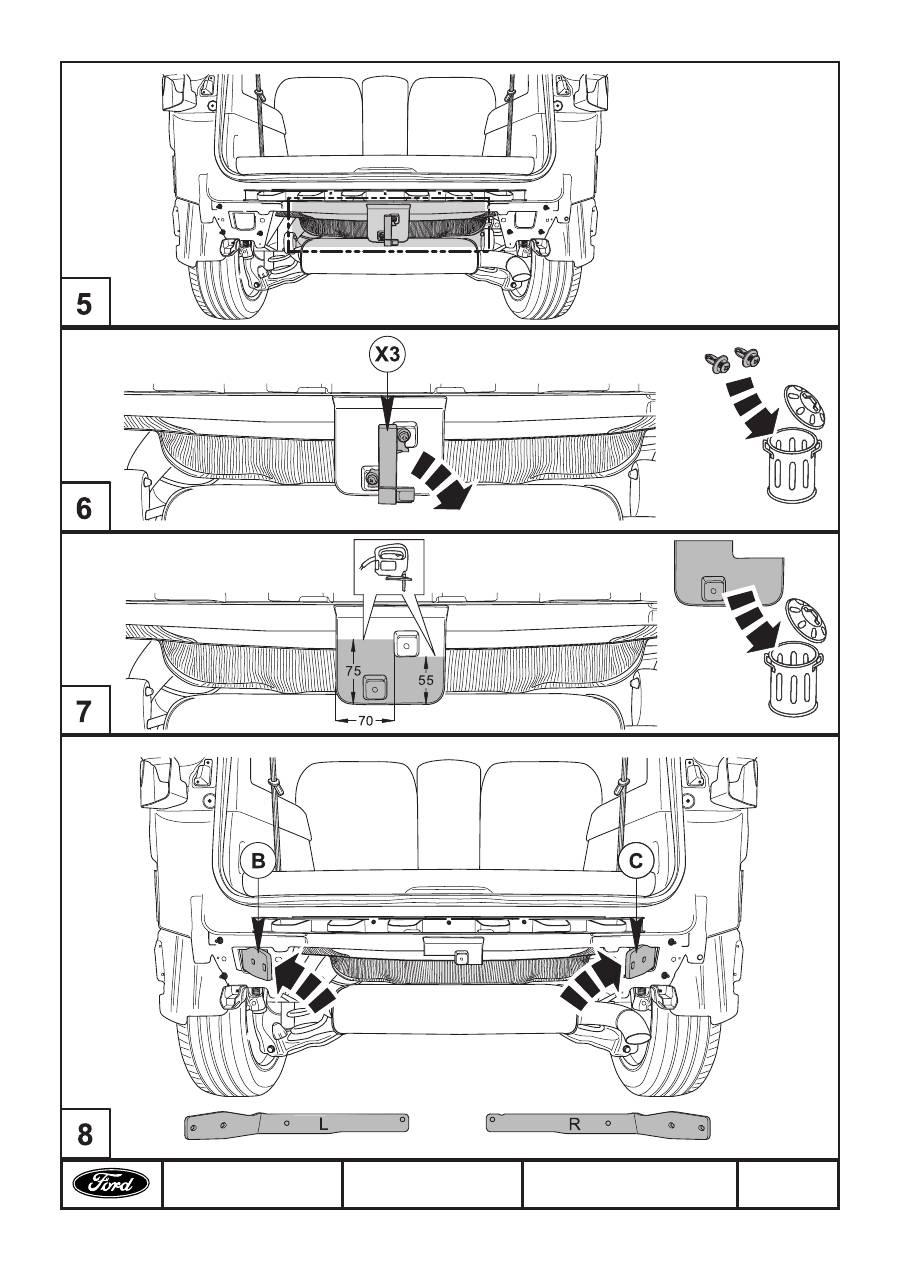 5

X3

6

75

55

70

7

B

C

L

R

8

Ford