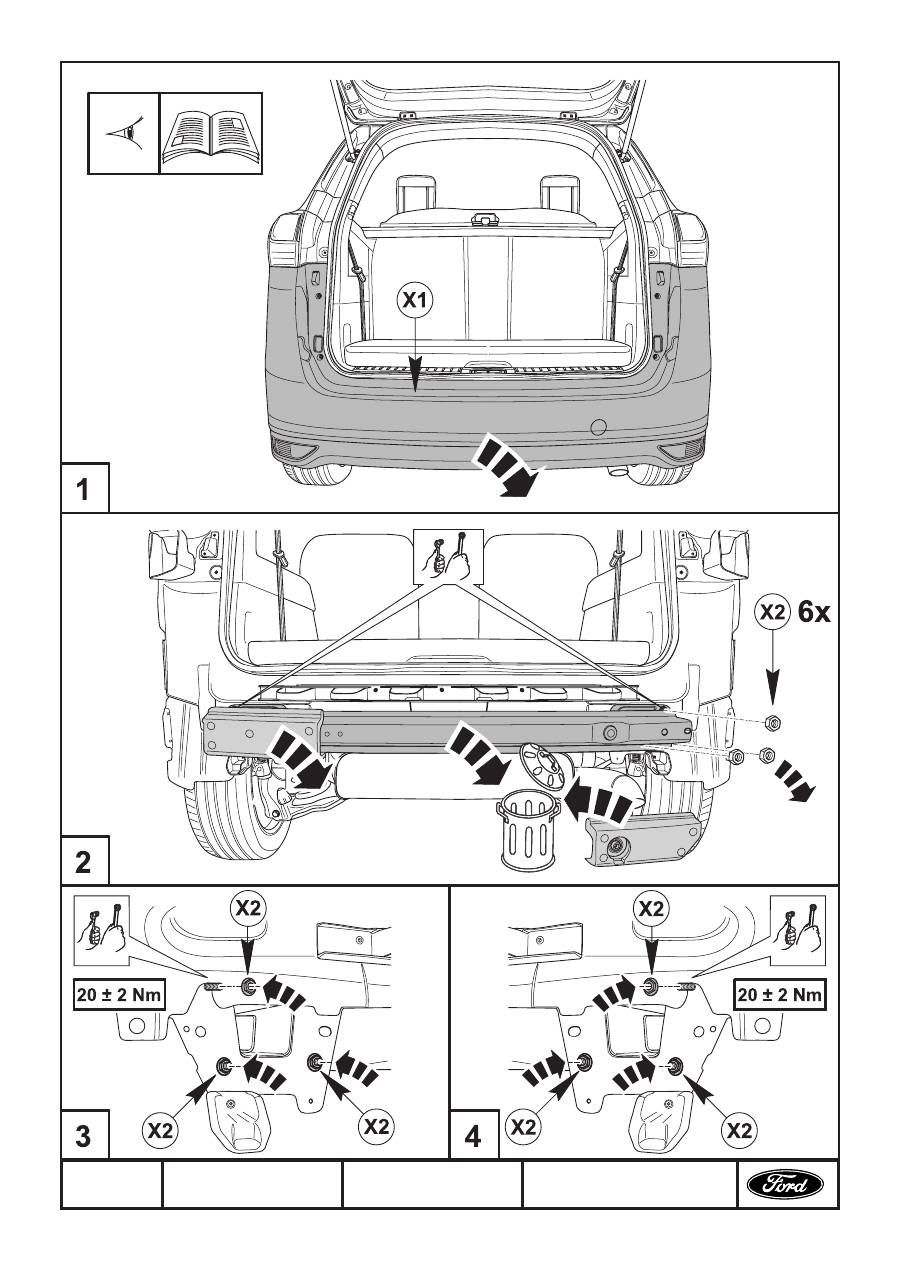 X1

1

X2 6x

2

X2

20 ± 2 Nm

X2

X2

3

X2

20 ± 2 Nm

X2

X2

4

Ford